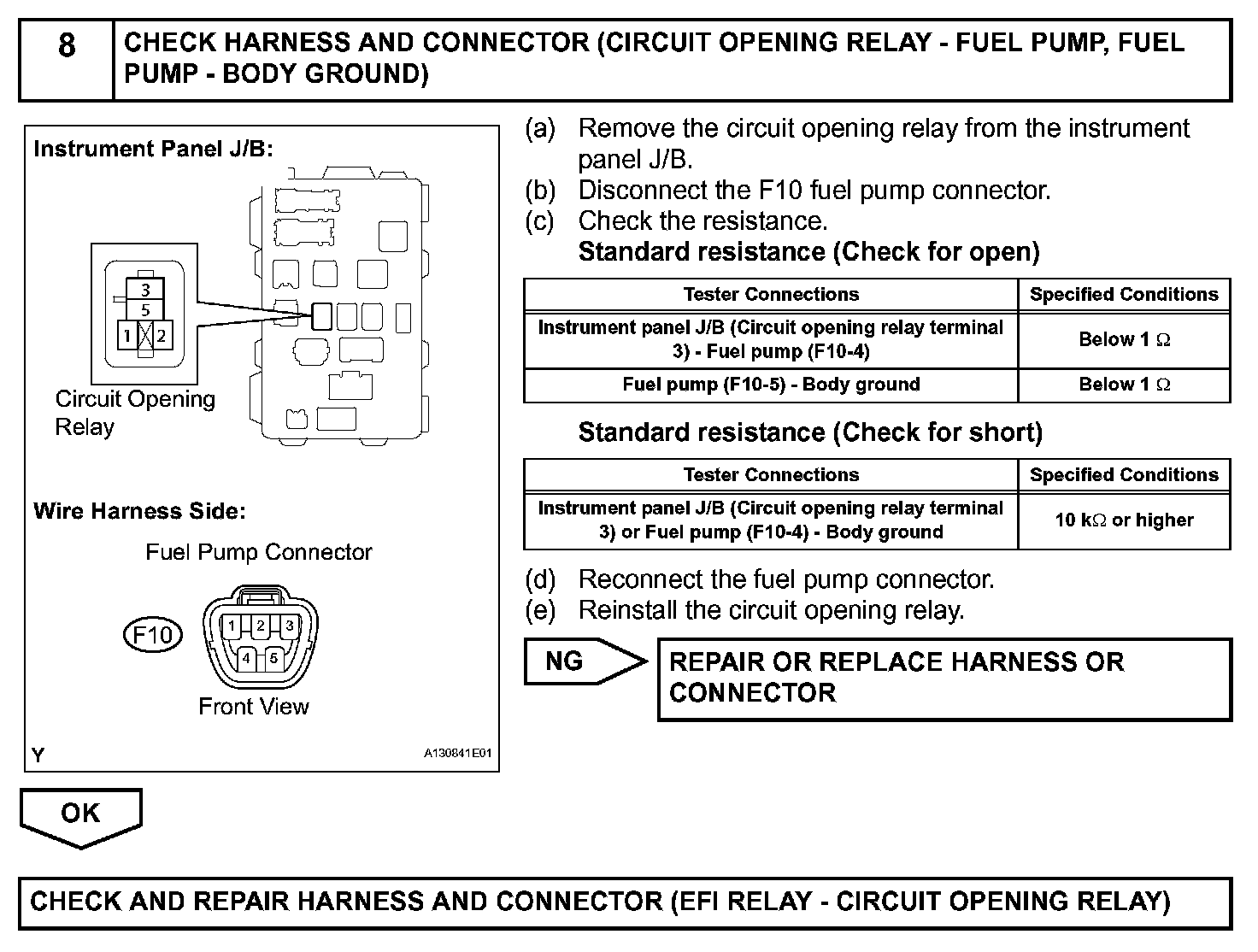 8 CHECK HARNESS AND CONNECTOR (CIRCUIT OPENING RELAY - FUEL PUMP, FUEL PUMP - BODY GROUND)

Instrument Panel J/B:

3
5
1 2

Circuit Opening Relay

Wire Harness Side:

Fuel Pump Connector

F10

1 2 3
4 5

Front View

Y A130841E01

(a) Remove the circuit opening relay from the instrument panel J/B.
(b) Disconnect the F10 fuel pump connector.
(c) Check the resistance.
Standard resistance (Check for open)

| Tester Connections | Specified Conditions |
|---|---|
| Instrument panel J/B (Circuit opening relay terminal 3) - Fuel pump (F10-4) | Below 1 $\Omega$ |
| Fuel pump (F10-5) - Body ground | Below 1 $\Omega$ |

Standard resistance (Check for short)

| Tester Connections | Specified Conditions |
|---|---|
| Instrument panel J/B (Circuit opening relay terminal 3) or Fuel pump (F10-4) - Body ground | 10 k$\Omega$ or higher |

(d) Reconnect the fuel pump connector.
(e) Reinstall the circuit opening relay.

NG

REPAIR OR REPLACE HARNESS OR CONNECTOR

OK

CHECK AND REPAIR HARNESS AND CONNECTOR (EFI RELAY - CIRCUIT OPENING RELAY)