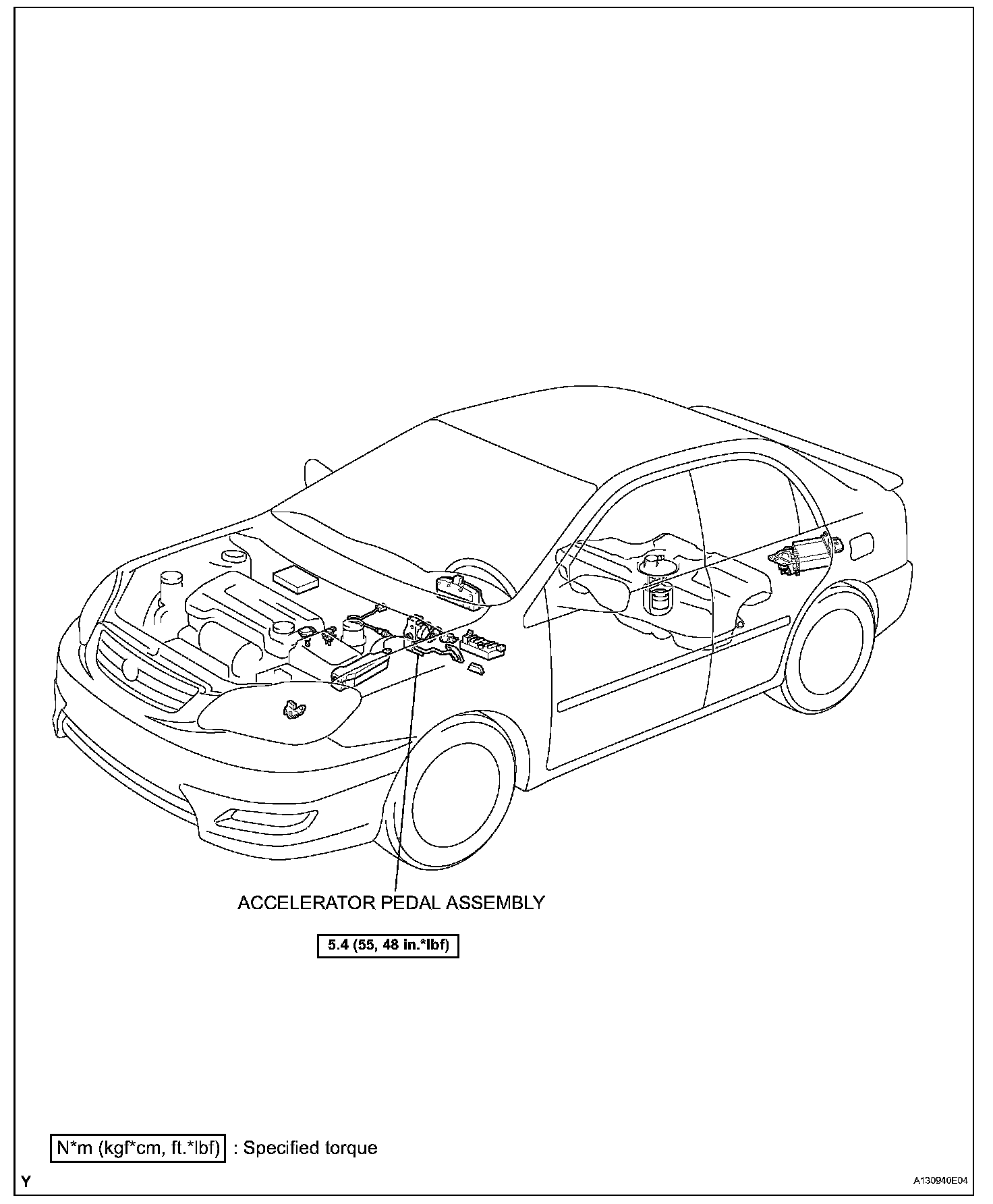 ACCELERATOR PEDAL ASSEMBLY

5.4 (55, 48 in.*lbf)

N*m (kgf*cm, ft.*lbf) : Specified torque

Y

A130940E04