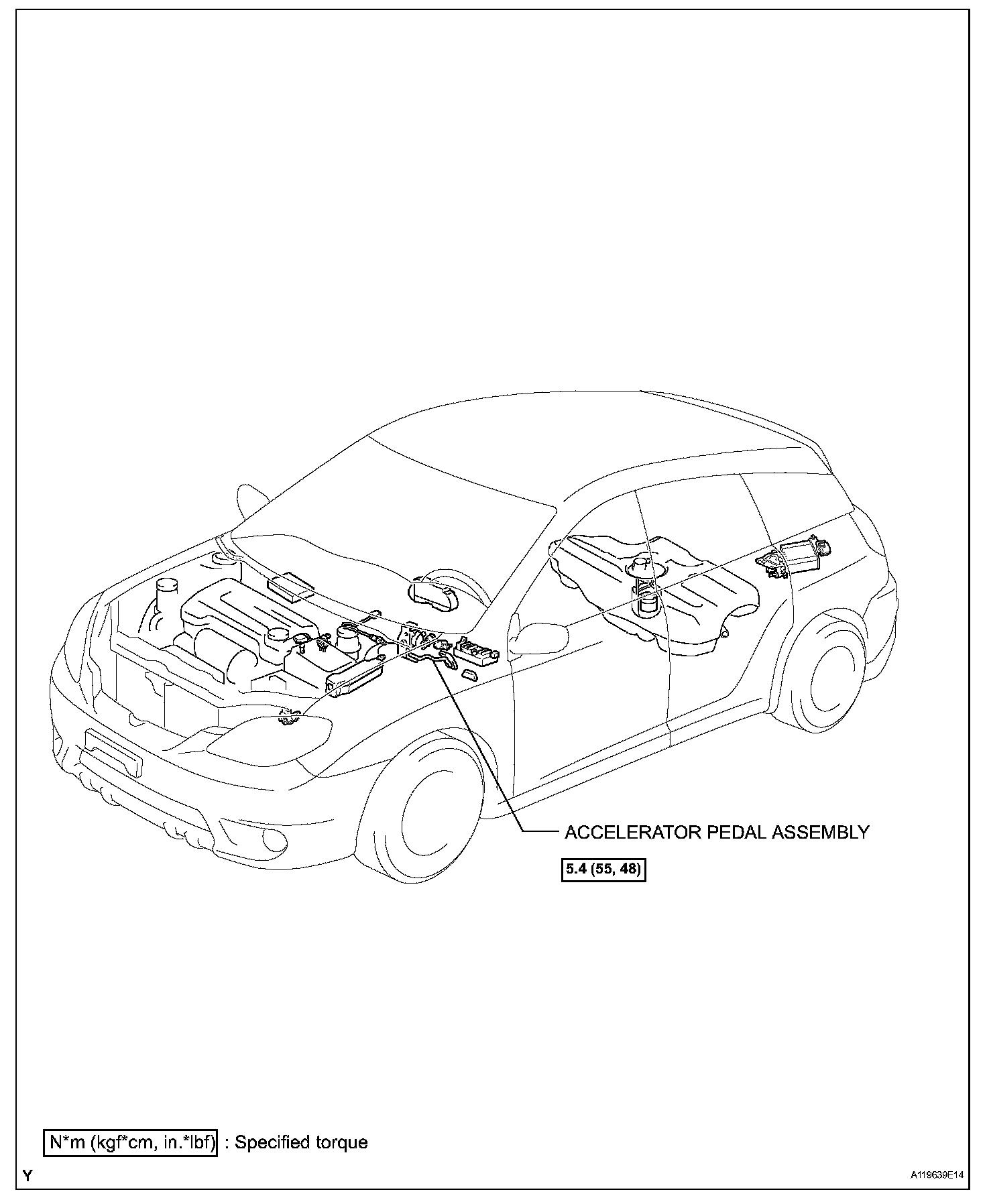 ACCELERATOR PEDAL ASSEMBLY

5.4 (55, 48)

N*m (kgf*cm, in.*lbf) : Specified torque

Y

A119639E14