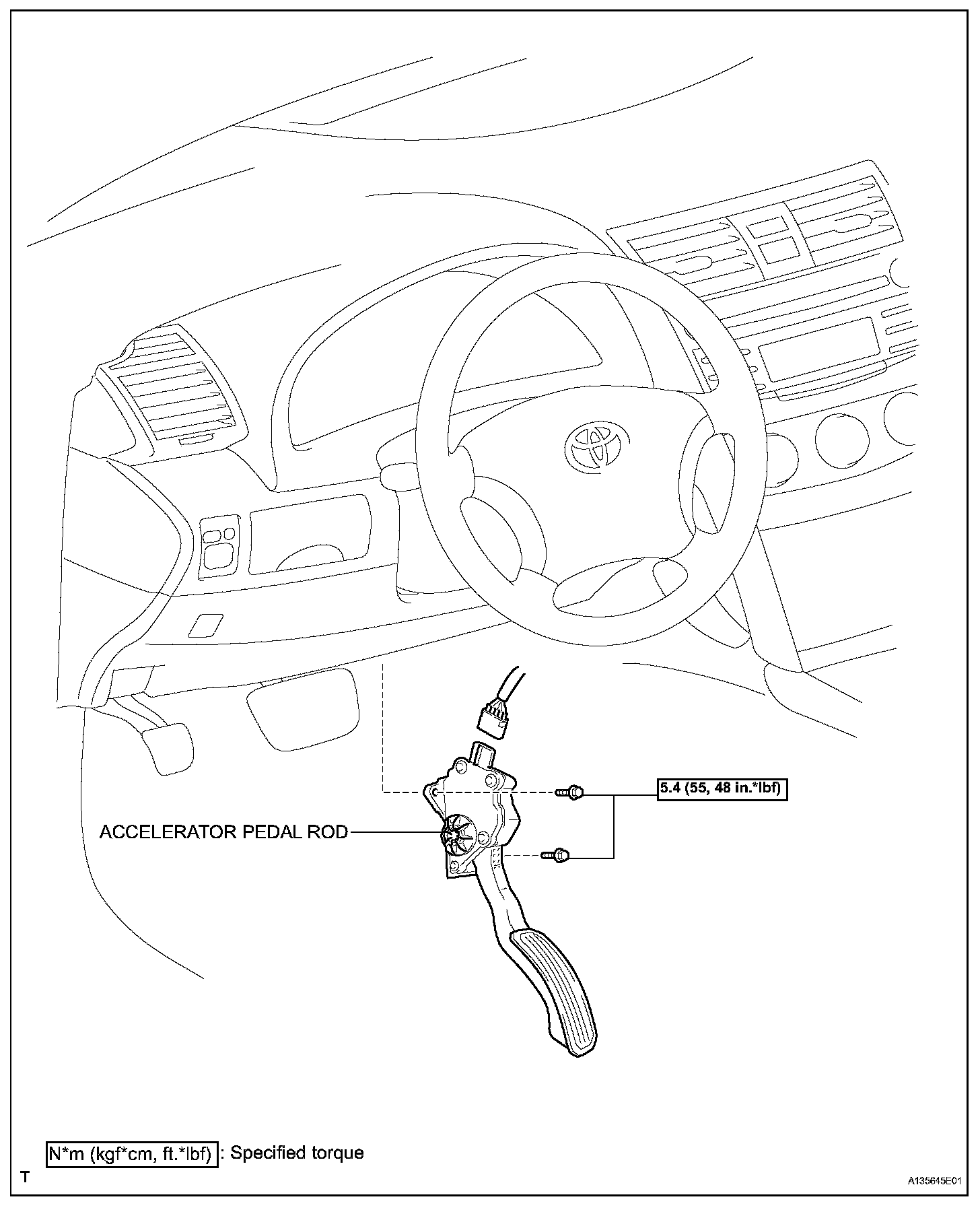 5.4 (55, 48 in.*lbf)

ACCELERATOR PEDAL ROD

N*m (kgf*cm, ft.*lbf) : Specified torque

T

A135645E01