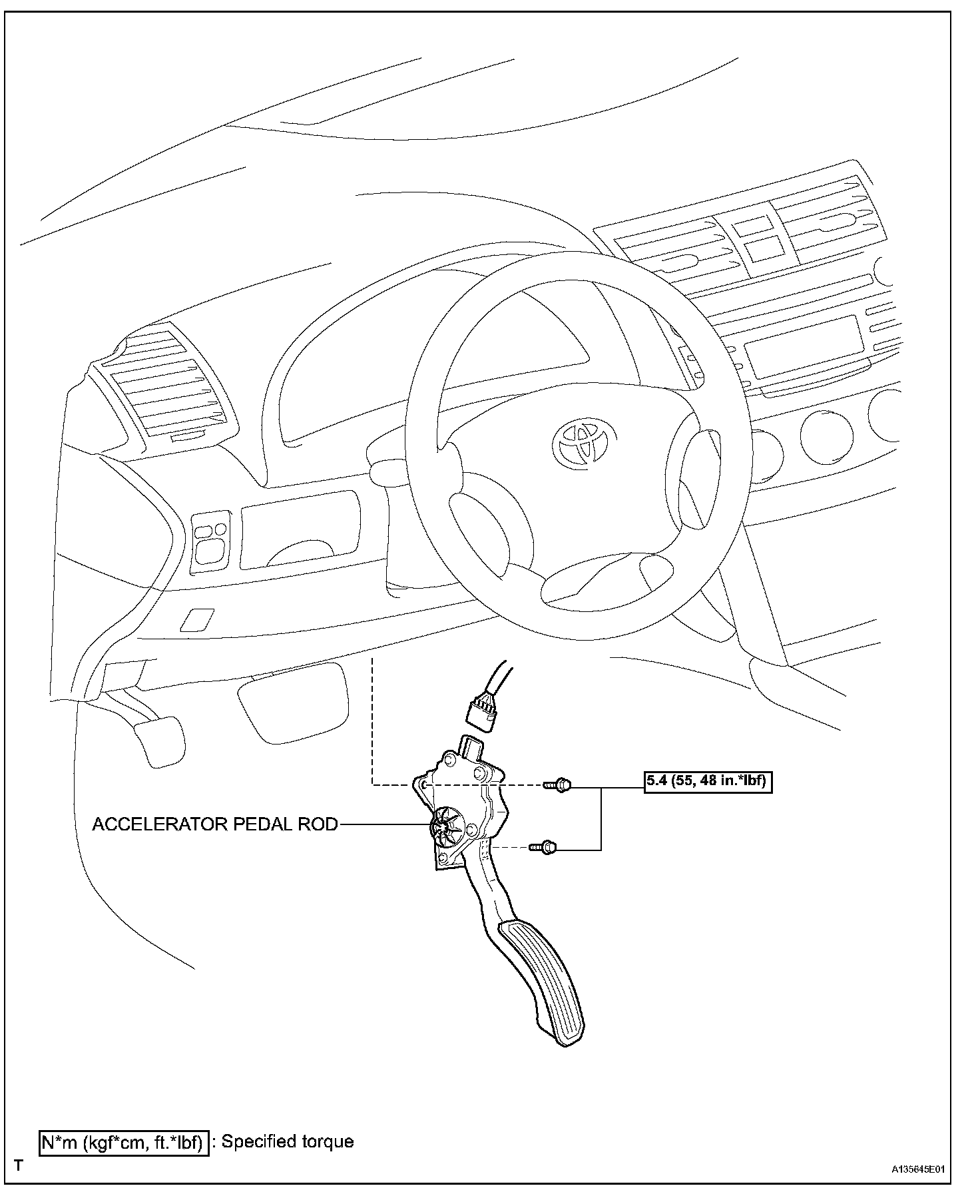 5.4 (55, 48 in.*lbf)

ACCELERATOR PEDAL ROD

N*m (kgf*cm, ft.*lbf) : Specified torque

T

A135645E01