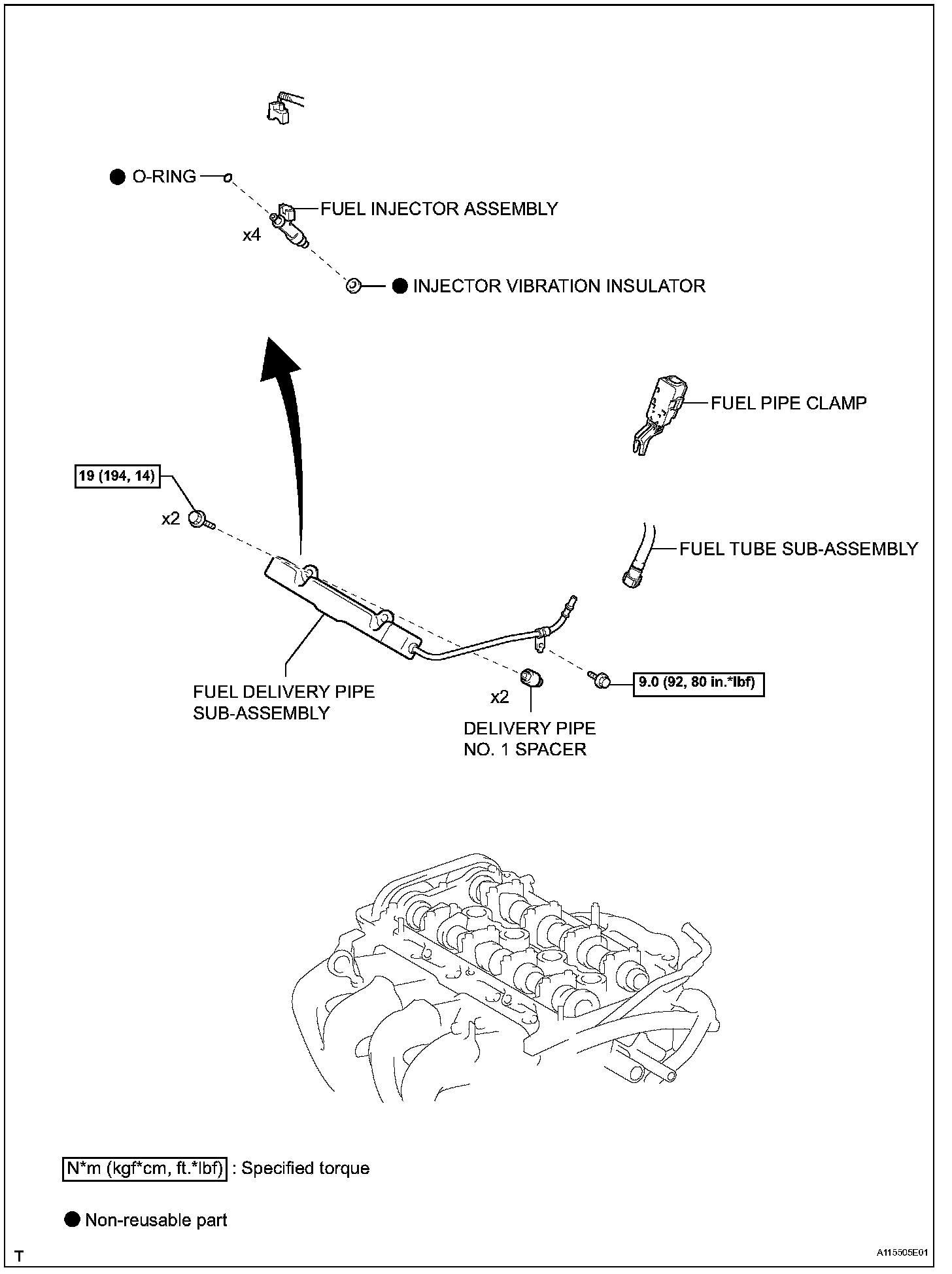 ● O-RING

FUEL INJECTOR ASSEMBLY

x4

● INJECTOR VIBRATION INSULATOR

FUEL PIPE CLAMP

19 (194, 14)

x2

FUEL TUBE SUB-ASSEMBLY

FUEL DELIVERY PIPE SUB-ASSEMBLY

x2

9.0 (92, 80 in.*lbf)

DELIVERY PIPE NO. 1 SPACER

N*m (kgf*cm, ft.*lbf) : Specified torque

● Non-reusable part

T

A115505E01