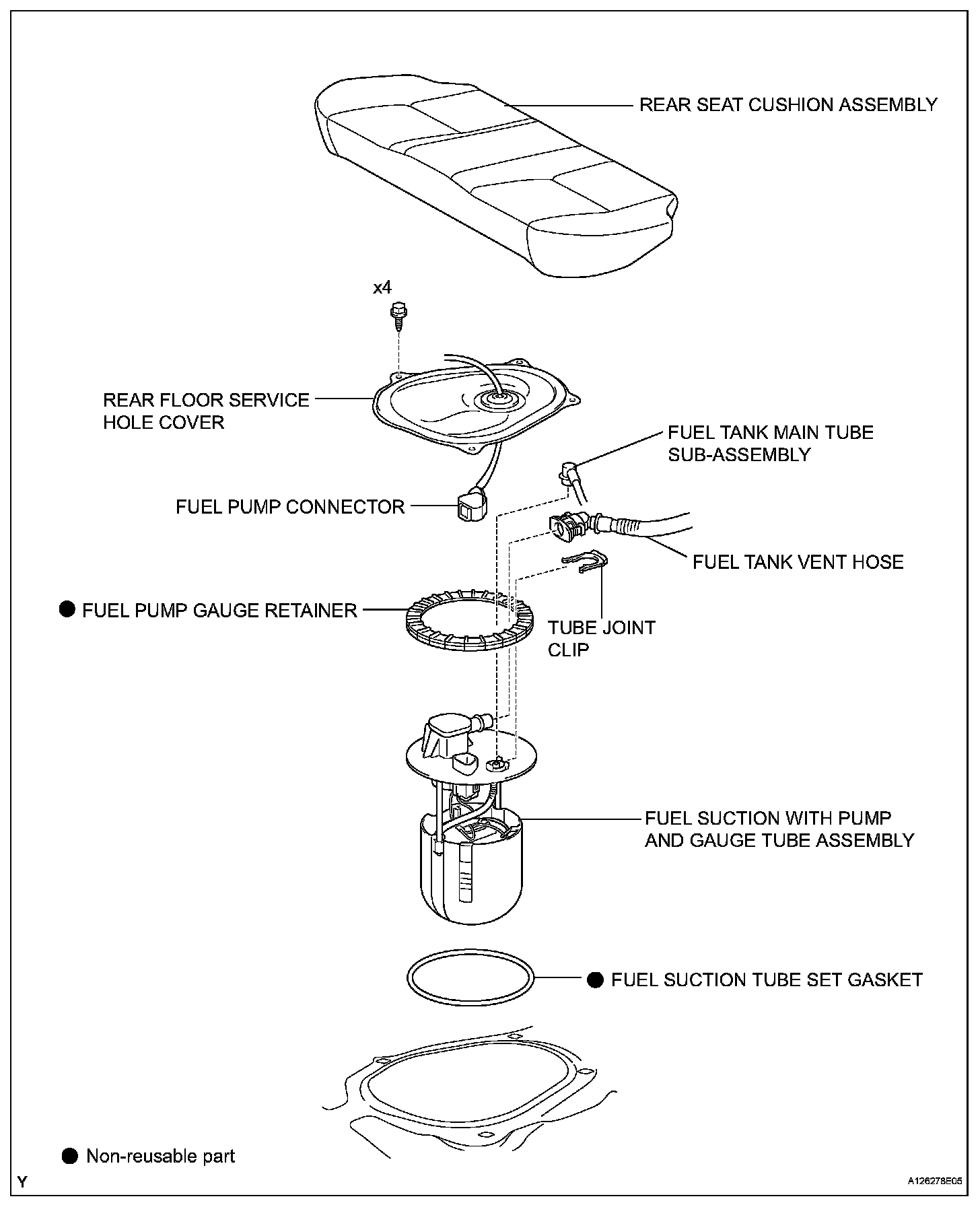 REAR SEAT CUSHION ASSEMBLY

x4

REAR FLOOR SERVICE HOLE COVER

FUEL TANK MAIN TUBE SUB-ASSEMBLY

FUEL PUMP CONNECTOR

FUEL TANK VENT HOSE

● FUEL PUMP GAUGE RETAINER

TUBE JOINT CLIP

FUEL SUCTION WITH PUMP AND GAUGE TUBE ASSEMBLY

● FUEL SUCTION TUBE SET GASKET

● Non-reusable part

Y

A126278E05