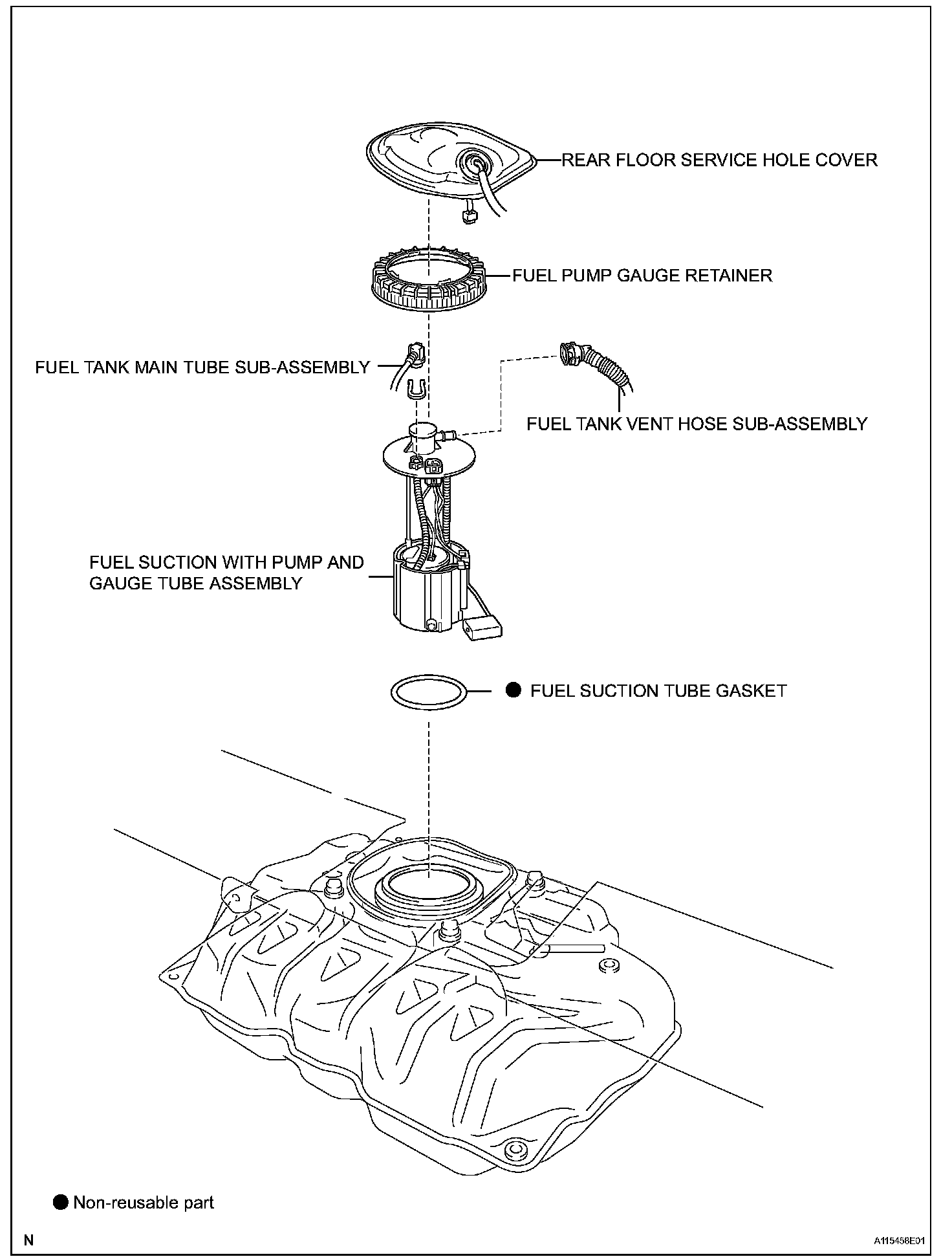 REAR FLOOR SERVICE HOLE COVER

FUEL PUMP GAUGE RETAINER

FUEL TANK MAIN TUBE SUB-ASSEMBLY

FUEL TANK VENT HOSE SUB-ASSEMBLY

FUEL SUCTION WITH PUMP AND GAUGE TUBE ASSEMBLY

● FUEL SUCTION TUBE GASKET

● Non-reusable part

N

A115458E01