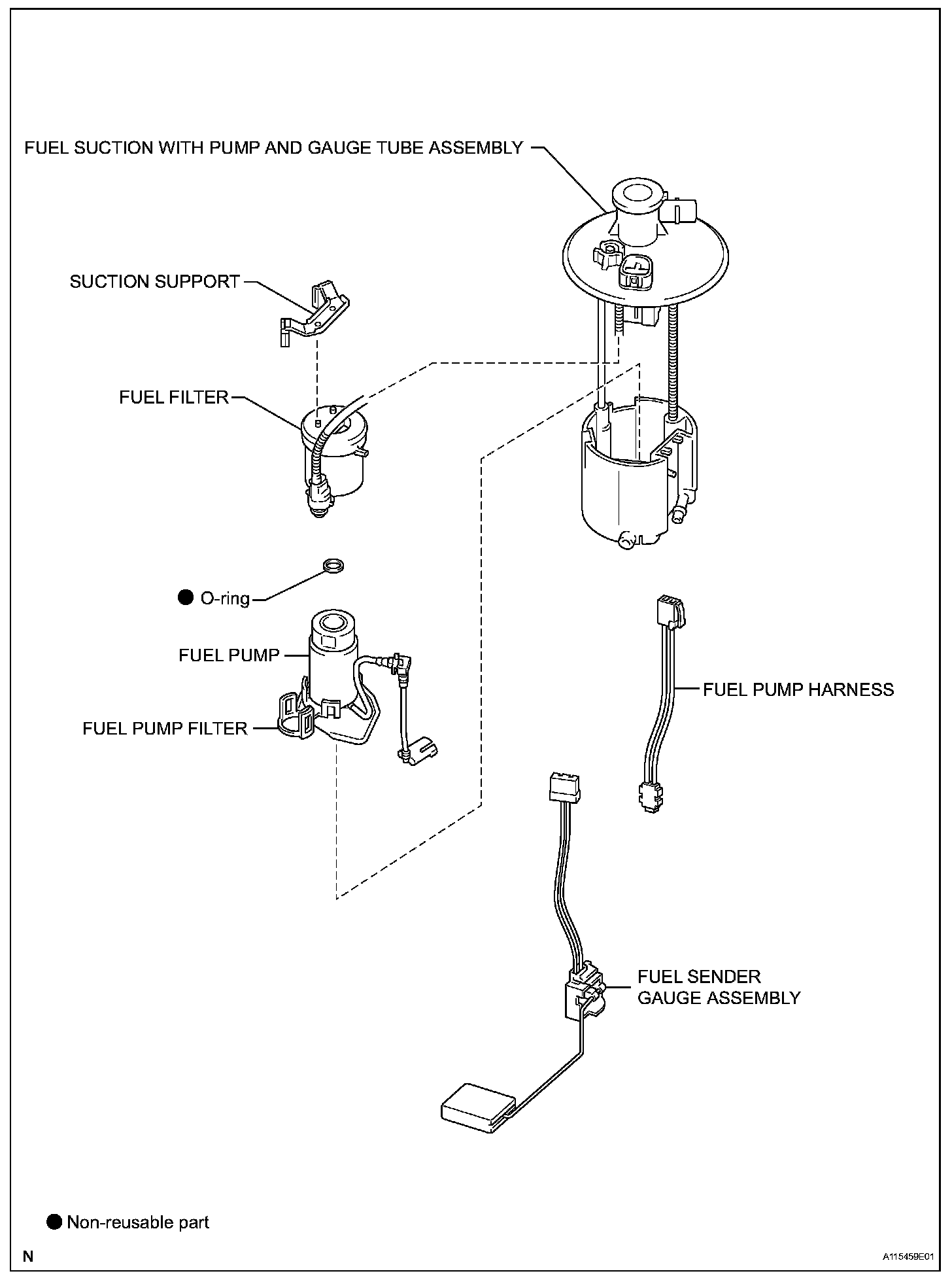 FUEL SUCTION WITH PUMP AND GAUGE TUBE ASSEMBLY

SUCTION SUPPORT

FUEL FILTER

● O-ring

FUEL PUMP

FUEL PUMP FILTER

FUEL PUMP HARNESS

FUEL SENDER GAUGE ASSEMBLY

● Non-reusable part

N

A115459E01