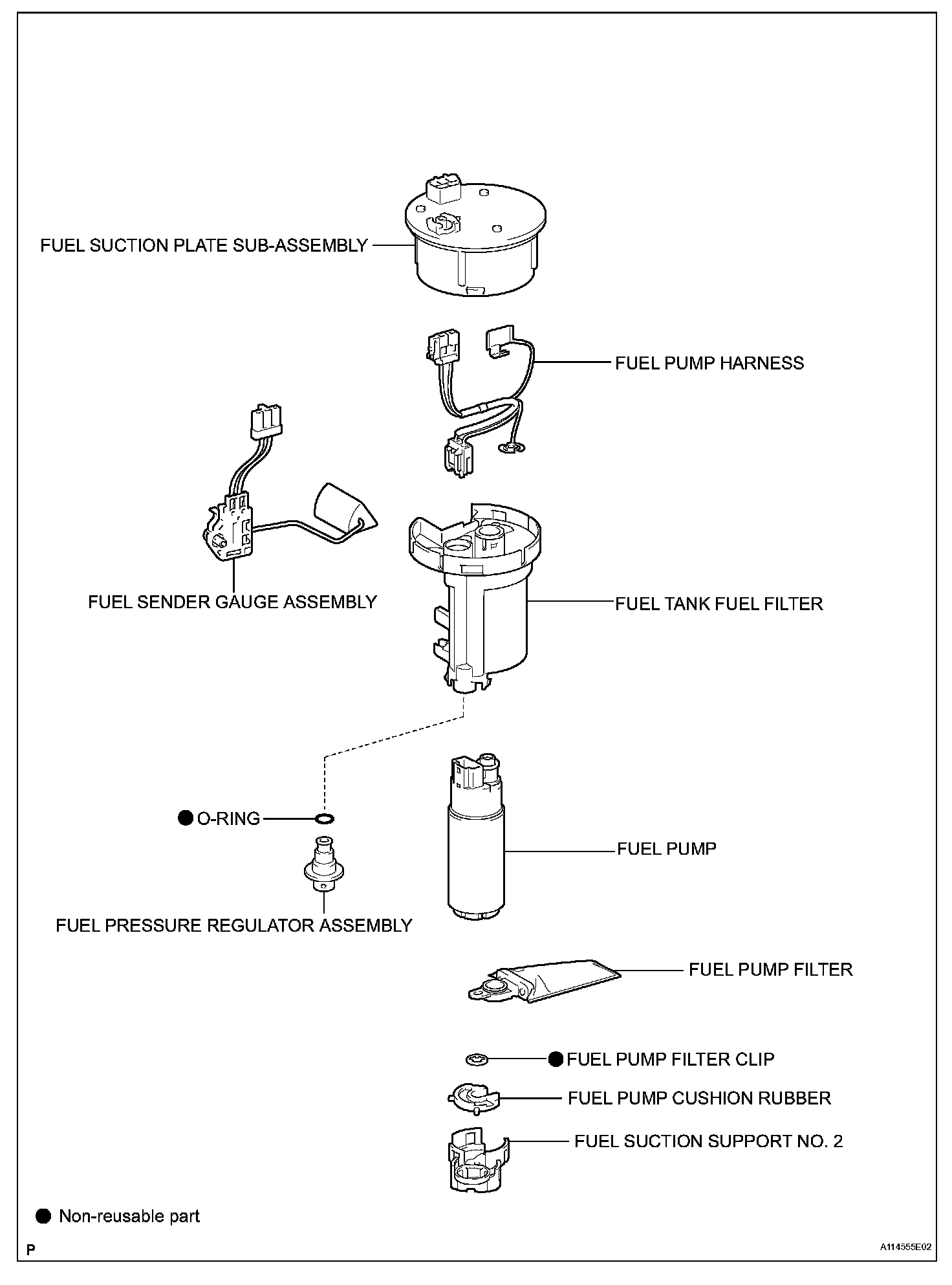 FUEL SUCTION PLATE SUB-ASSEMBLY

FUEL PUMP HARNESS

FUEL SENDER GAUGE ASSEMBLY

FUEL TANK FUEL FILTER

● O-RING

FUEL PUMP

FUEL PRESSURE REGULATOR ASSEMBLY

FUEL PUMP FILTER

● FUEL PUMP FILTER CLIP

FUEL PUMP CUSHION RUBBER

FUEL SUCTION SUPPORT NO. 2

● Non-reusable part

P

A114555E02