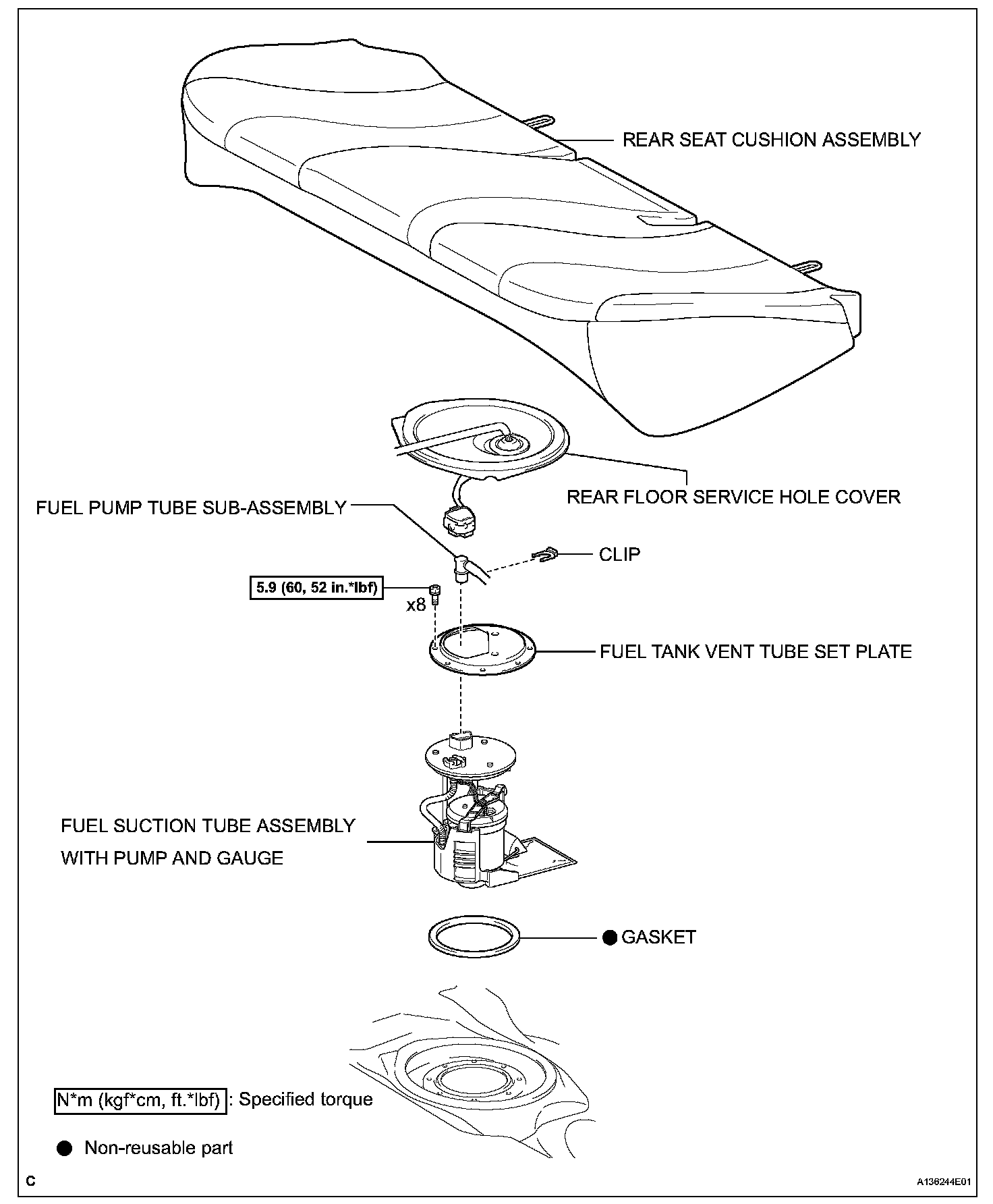 REAR SEAT CUSHION ASSEMBLY

REAR FLOOR SERVICE HOLE COVER

FUEL PUMP TUBE SUB-ASSEMBLY

CLIP

5.9 (60, 52 in.*lbf)

x8

FUEL TANK VENT TUBE SET PLATE

FUEL SUCTION TUBE ASSEMBLY WITH PUMP AND GAUGE

● GASKET

N*m (kgf*cm, ft.*lbf) : Specified torque

● Non-reusable part

C

A136244E01