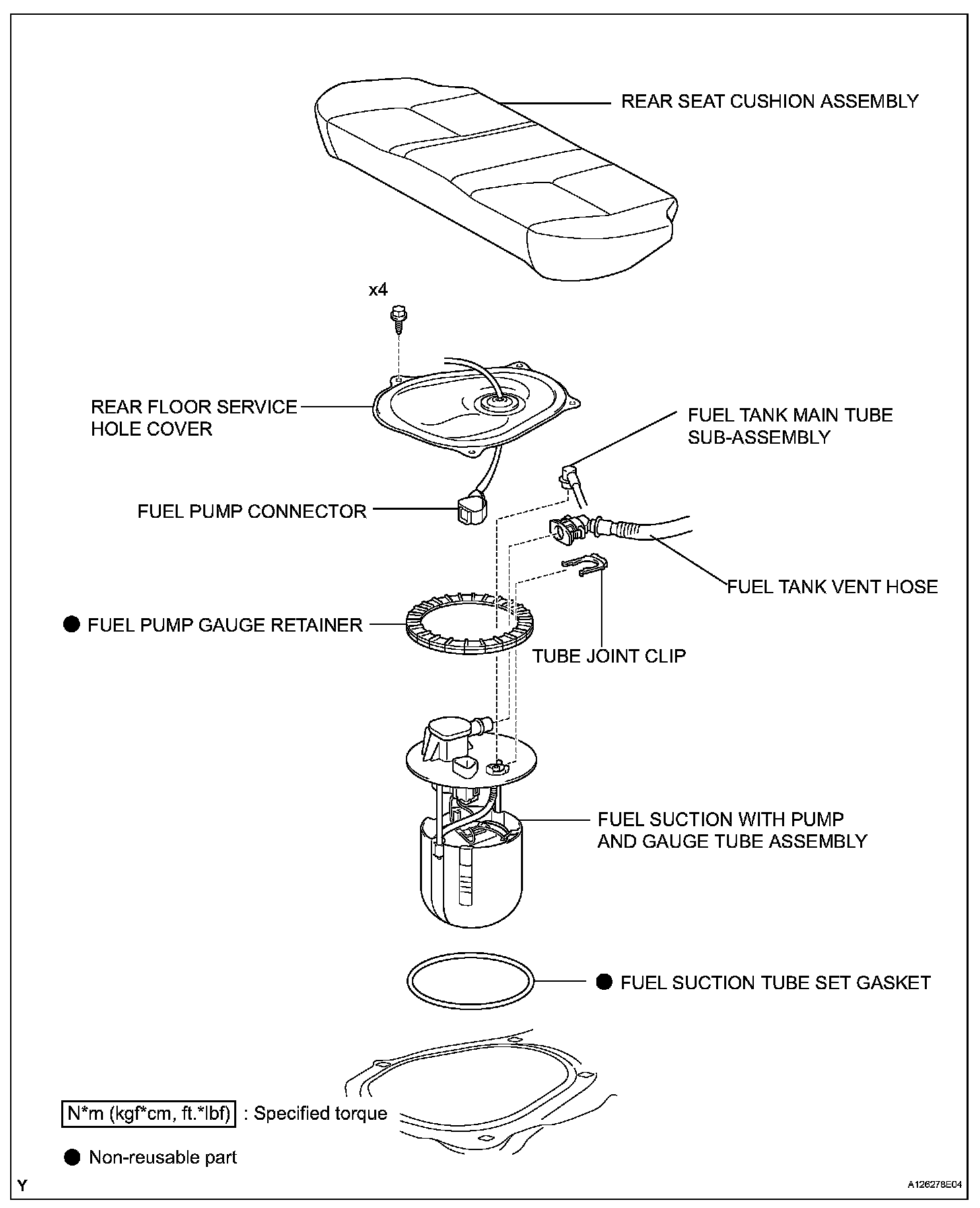 REAR SEAT CUSHION ASSEMBLY

x4

REAR FLOOR SERVICE HOLE COVER

FUEL TANK MAIN TUBE SUB-ASSEMBLY

FUEL PUMP CONNECTOR

FUEL TANK VENT HOSE

● FUEL PUMP GAUGE RETAINER

TUBE JOINT CLIP

FUEL SUCTION WITH PUMP AND GAUGE TUBE ASSEMBLY

● FUEL SUCTION TUBE SET GASKET

N*m (kgf*cm, ft.*lbf) : Specified torque

● Non-reusable part

Y

A126278E04