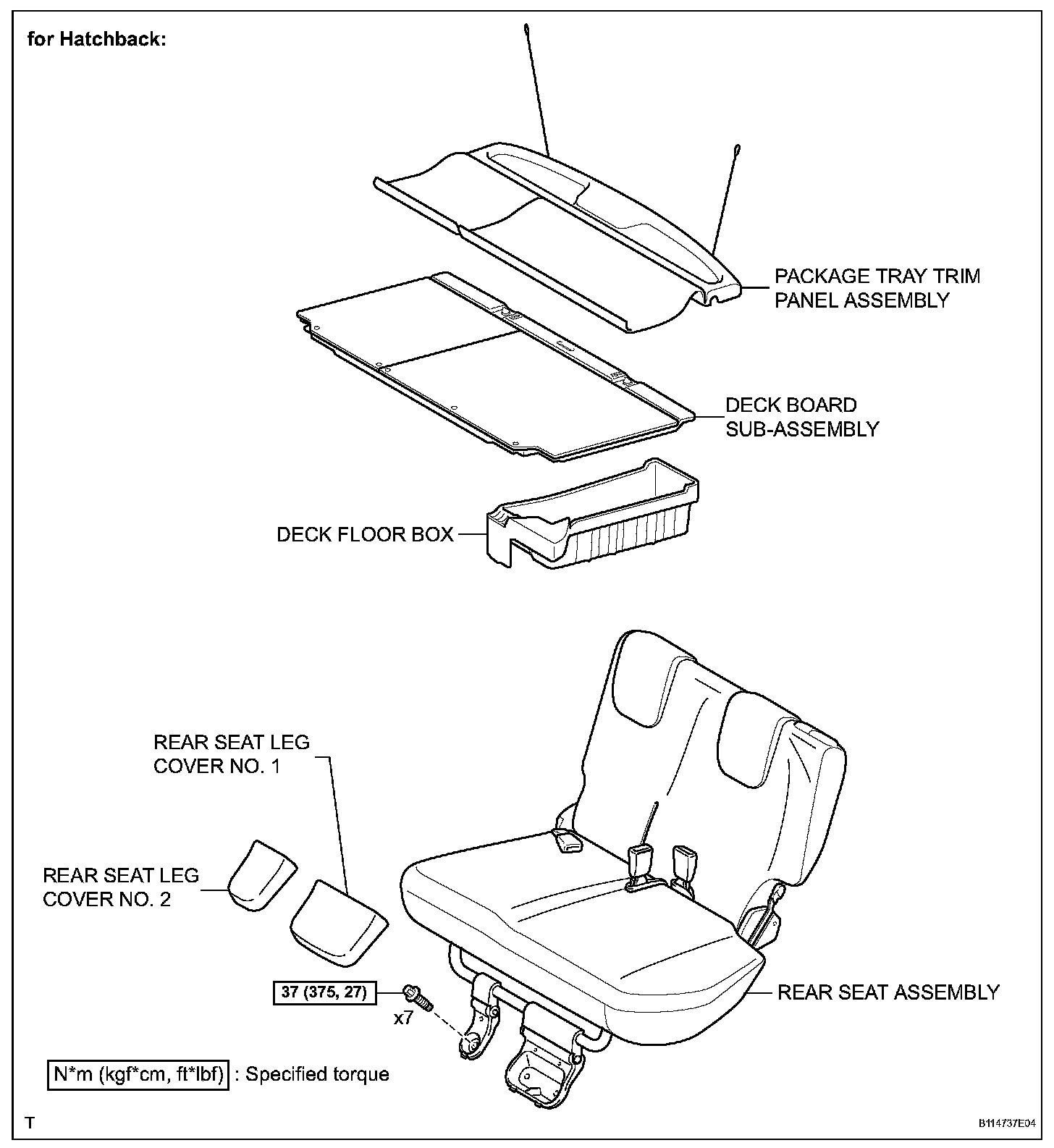 for Hatchback:

PACKAGE TRAY TRIM PANEL ASSEMBLY

DECK BOARD SUB-ASSEMBLY

DECK FLOOR BOX

REAR SEAT LEG COVER NO. 1

REAR SEAT LEG COVER NO. 2

37 (375, 27)

x7

REAR SEAT ASSEMBLY

N*m (kgf*cm, ft*lbf) : Specified torque

T

B114737E04