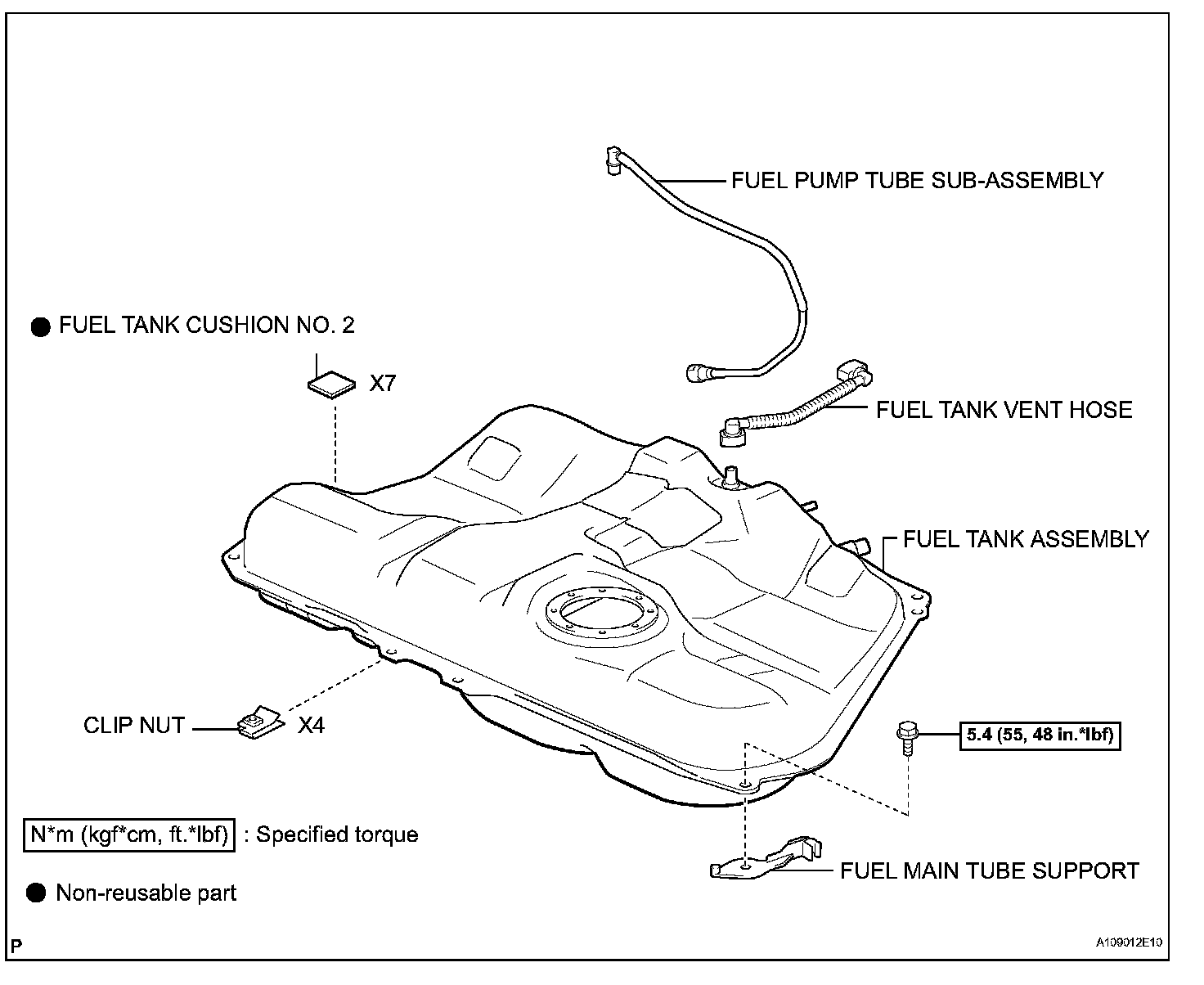 FUEL PUMP TUBE SUB-ASSEMBLY

● FUEL TANK CUSHION NO. 2

X7

FUEL TANK VENT HOSE

FUEL TANK ASSEMBLY

CLIP NUT

X4

5.4 (55, 48 in.*lbf)

N*m (kgf*cm, ft.*lbf) : Specified torque

FUEL MAIN TUBE SUPPORT

● Non-reusable part

P

A109012E10