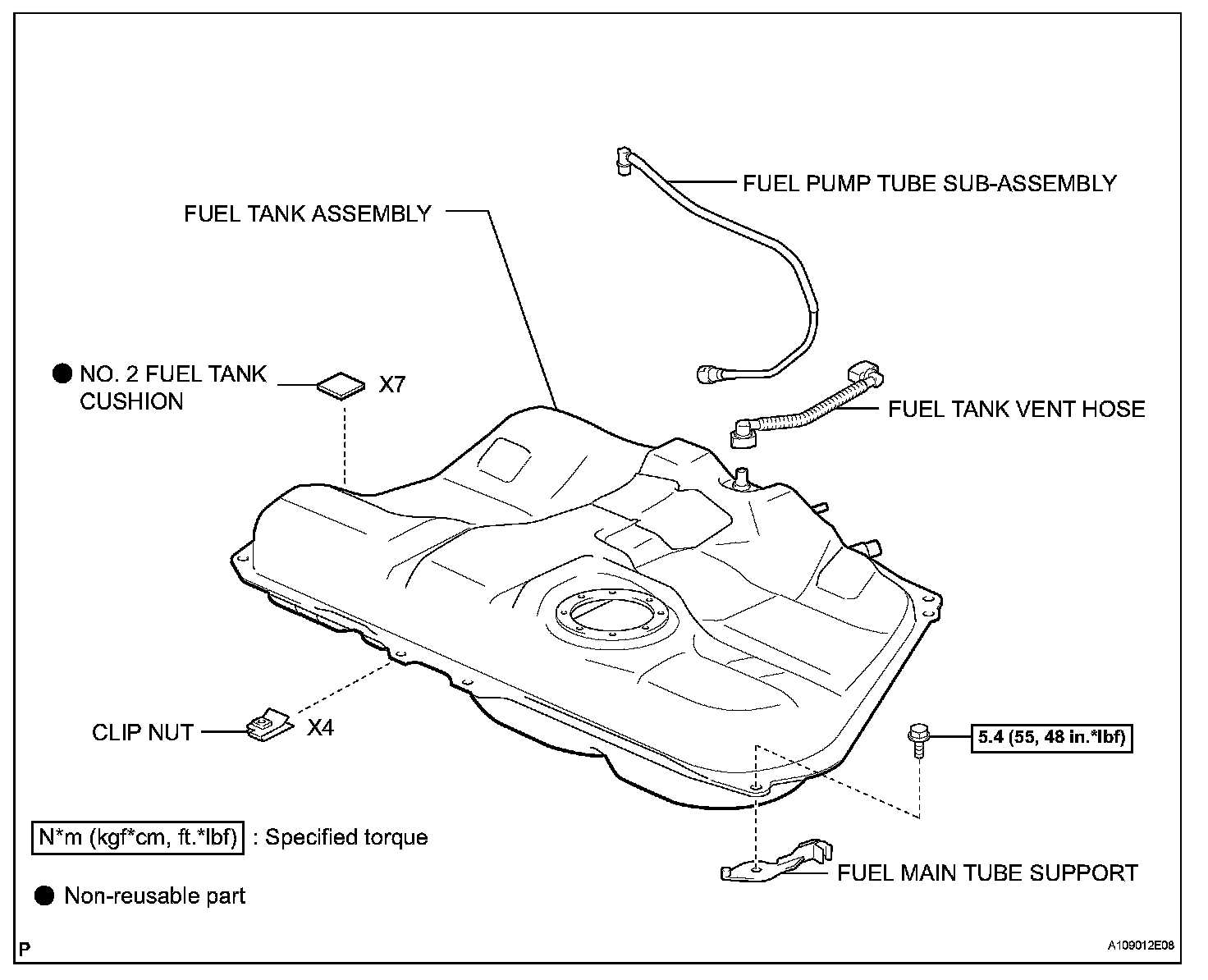 FUEL PUMP TUBE SUB-ASSEMBLY

FUEL TANK ASSEMBLY

● NO. 2 FUEL TANK CUSHION

X7

FUEL TANK VENT HOSE

CLIP NUT

X4

5.4 (55, 48 in.*lbf)

N*m (kgf*cm, ft.*lbf) : Specified torque

FUEL MAIN TUBE SUPPORT

● Non-reusable part

P

A109012E08