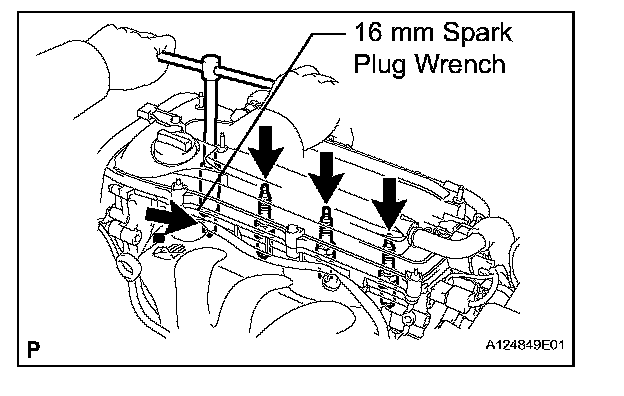 16 mm Spark Plug Wrench

P

A124849E01