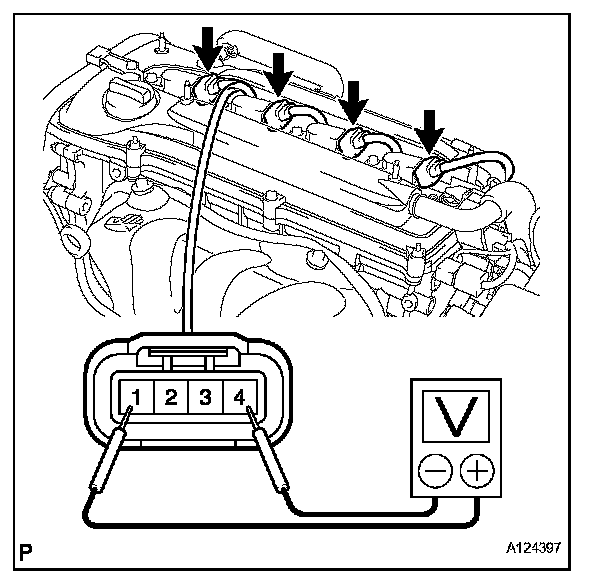 1 2 3 4

V

−
+

P

A124397