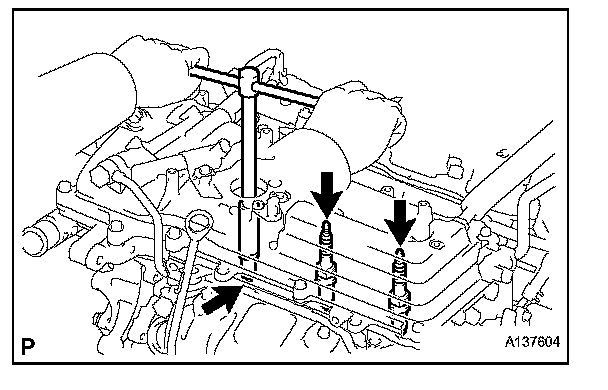 P

A137604