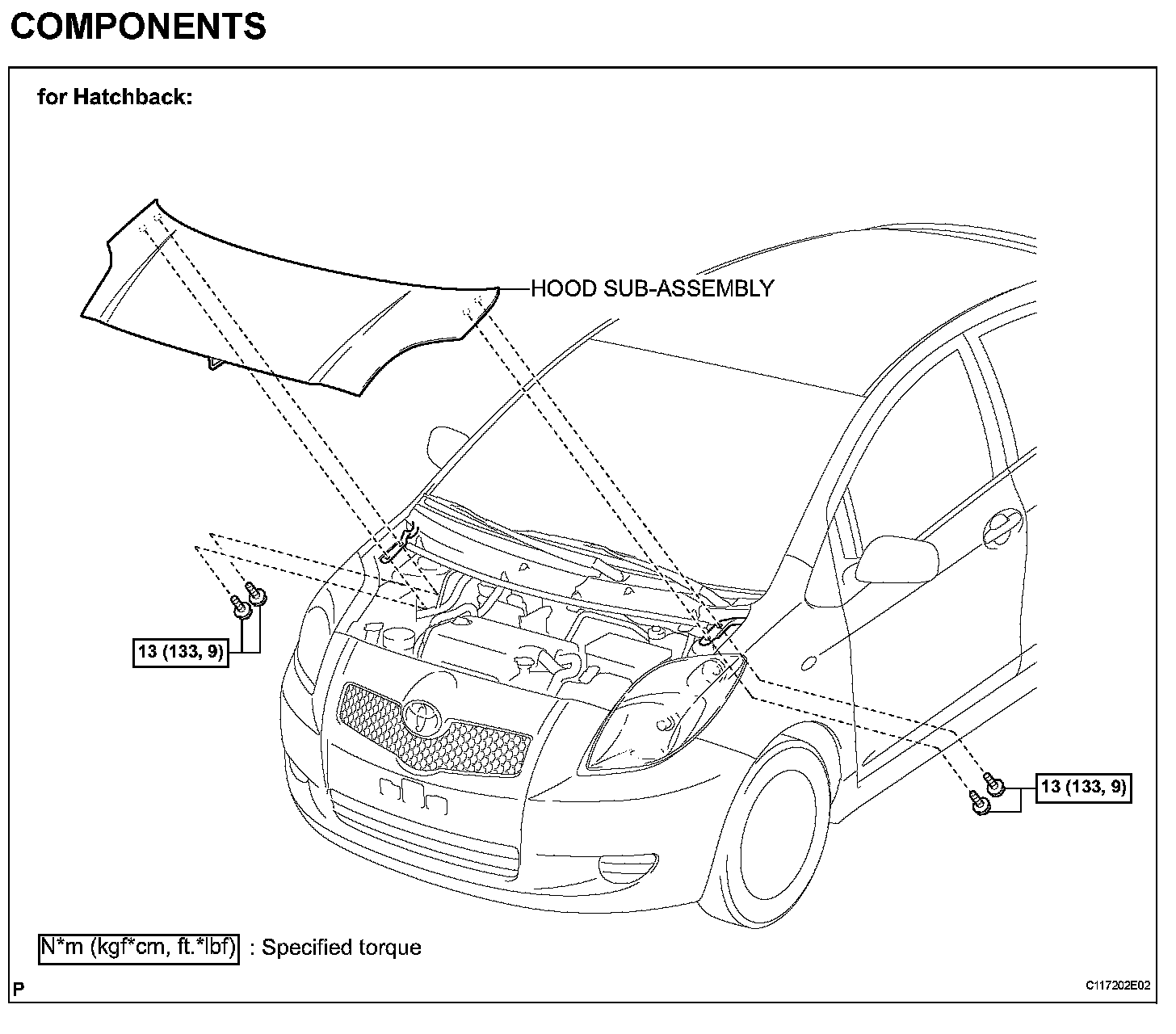 COMPONENTS

for Hatchback:

HOOD SUB-ASSEMBLY

13 (133, 9)

13 (133, 9)

N*m (kgf*cm, ft.*lbf) : Specified torque

P

C117202E02