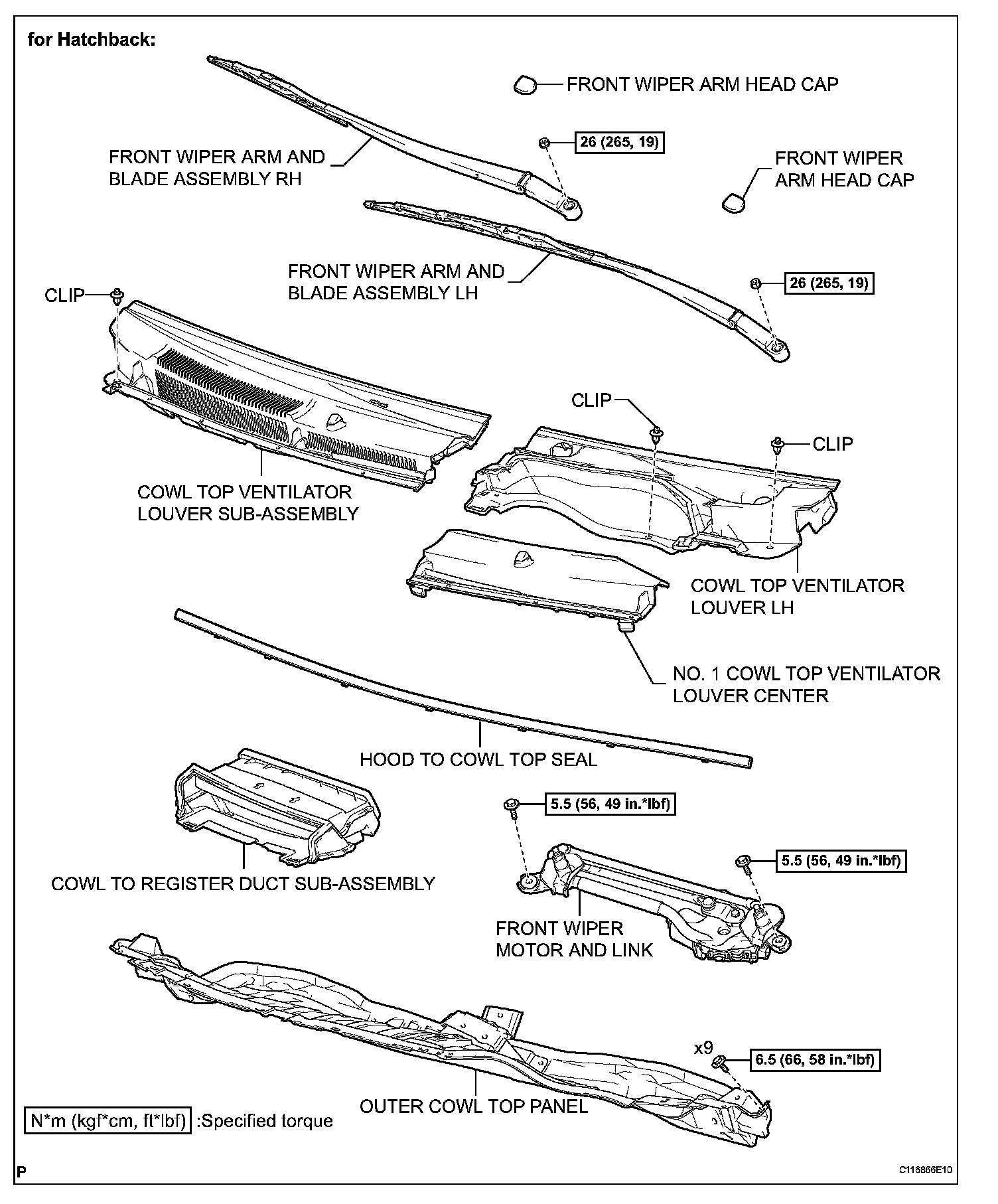 for Hatchback:

FRONT WIPER ARM HEAD CAP

26 (265, 19)

FRONT WIPER ARM AND BLADE ASSEMBLY RH

FRONT WIPER ARM HEAD CAP

FRONT WIPER ARM AND BLADE ASSEMBLY LH

26 (265, 19)

CLIP

CLIP

CLIP

COWL TOP VENTILATOR LOUVER SUB-ASSEMBLY

COWL TOP VENTILATOR LOUVER LH

NO. 1 COWL TOP VENTILATOR LOUVER CENTER

HOOD TO COWL TOP SEAL

5.5 (56, 49 in.*lbf)

5.5 (56, 49 in.*lbf)

COWL TO REGISTER DUCT SUB-ASSEMBLY

FRONT WIPER MOTOR AND LINK

x9

6.5 (66, 58 in.*lbf)

OUTER COWL TOP PANEL

N*m (kgf*cm, ft*lbf) :Specified torque

P

C116866E10