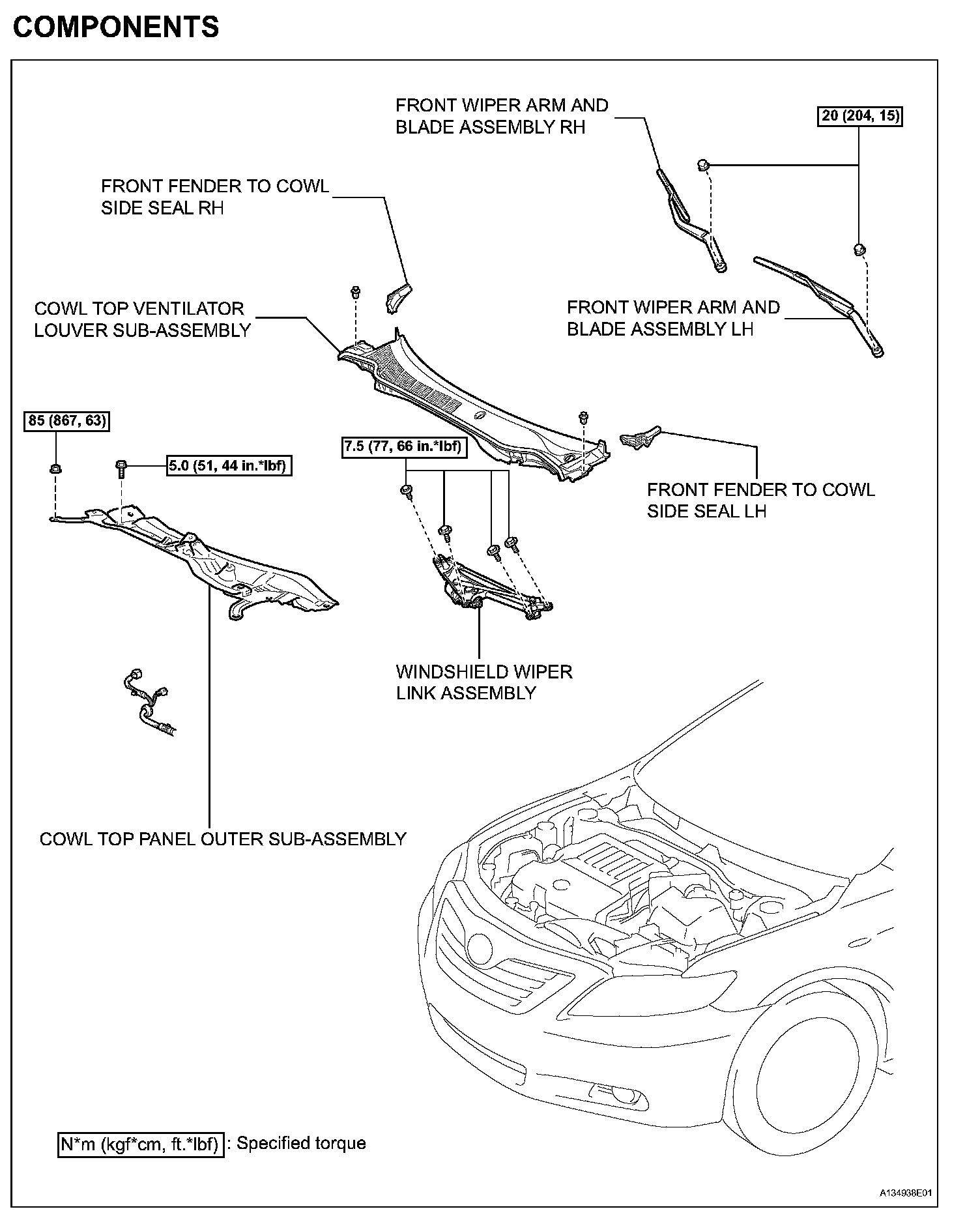 COMPONENTS

FRONT WIPER ARM AND BLADE ASSEMBLY RH

20 (204, 15)

FRONT FENDER TO COWL SIDE SEAL RH

COWL TOP VENTILATOR LOUVER SUB-ASSEMBLY

FRONT WIPER ARM AND BLADE ASSEMBLY LH

85 (867, 63)

5.0 (51, 44 in.*lbf)

7.5 (77, 66 in.*lbf)

FRONT FENDER TO COWL SIDE SEAL LH

WINDSHIELD WIPER LINK ASSEMBLY

COWL TOP PANEL OUTER SUB-ASSEMBLY

N*m (kgf*cm, ft.*lbf) : Specified torque

A134938E01