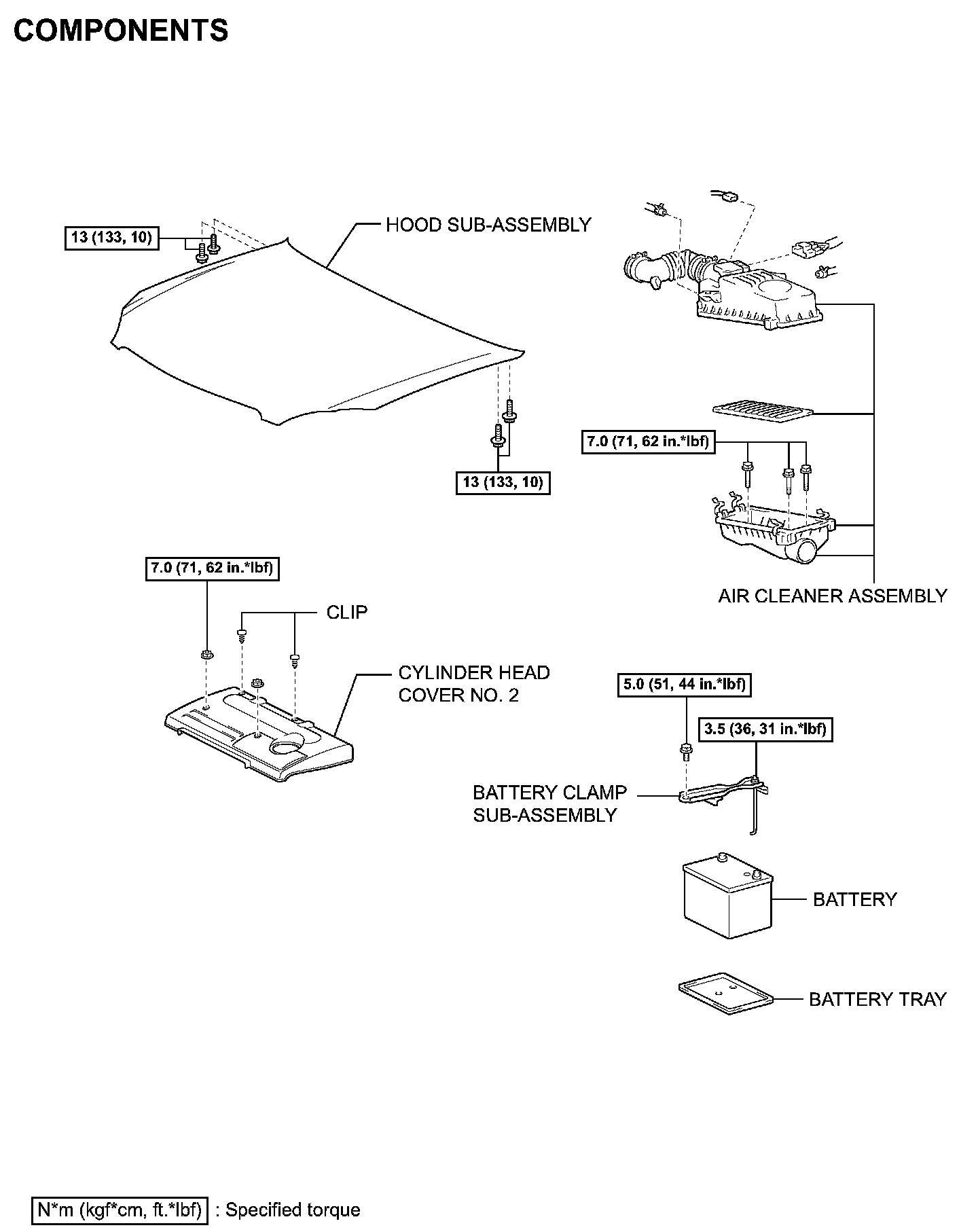 COMPONENTS

13 (133, 10)

HOOD SUB-ASSEMBLY

13 (133, 10)

7.0 (71, 62 in.*lbf)

AIR CLEANER ASSEMBLY

7.0 (71, 62 in.*lbf)

CLIP

CYLINDER HEAD COVER NO. 2

5.0 (51, 44 in.*lbf)

3.5 (36, 31 in.*lbf)

BATTERY CLAMP SUB-ASSEMBLY

BATTERY

BATTERY TRAY

N*m (kgf*cm, ft.*lbf) : Specified torque