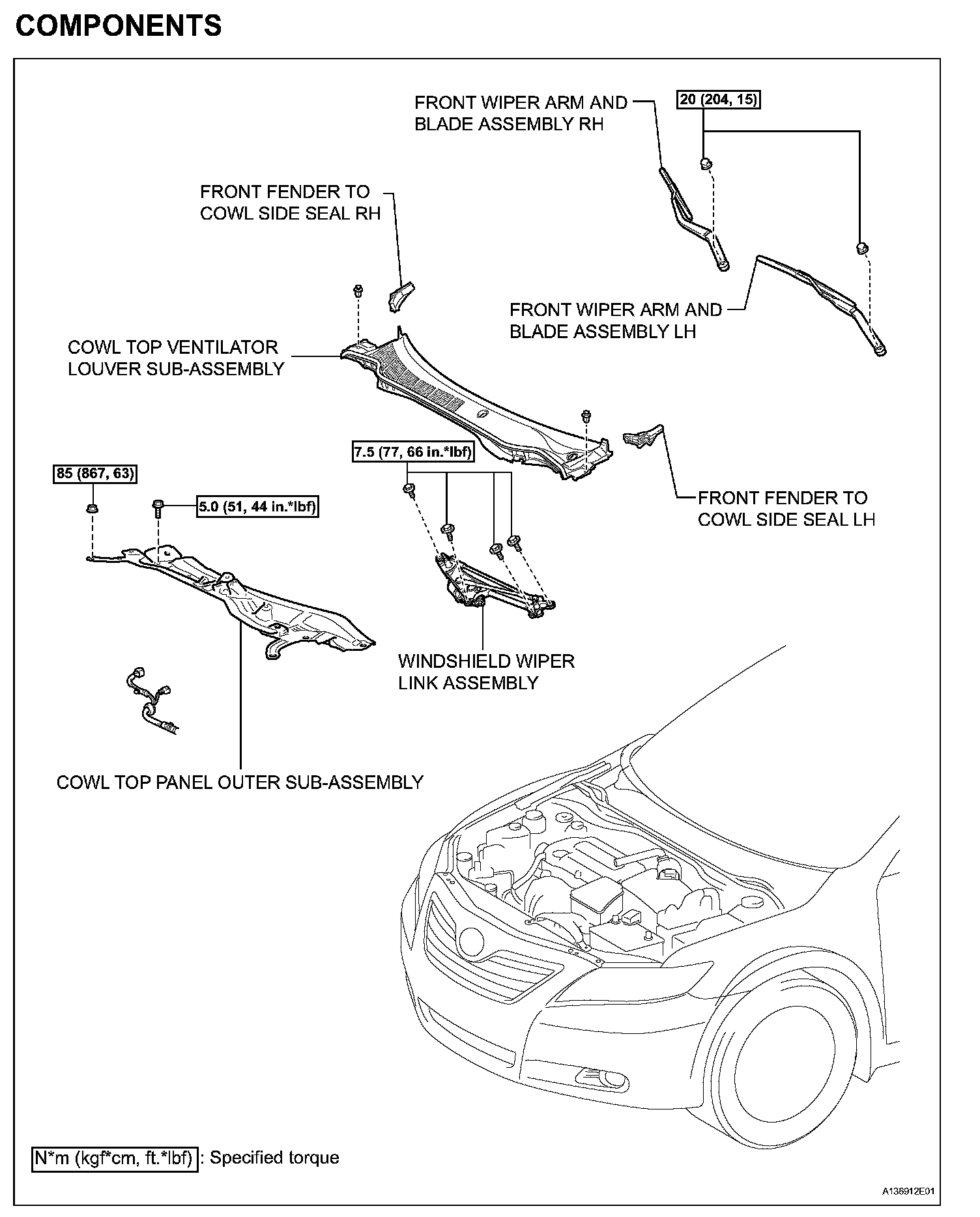 COMPONENTS

FRONT WIPER ARM AND BLADE ASSEMBLY RH

20 (204, 15)

FRONT FENDER TO COWL SIDE SEAL RH

FRONT WIPER ARM AND BLADE ASSEMBLY LH

COWL TOP VENTILATOR LOUVER SUB-ASSEMBLY

7.5 (77, 66 in.*lbf)

85 (867, 63)

5.0 (51, 44 in.*lbf)

FRONT FENDER TO COWL SIDE SEAL LH

WINDSHIELD WIPER LINK ASSEMBLY

COWL TOP PANEL OUTER SUB-ASSEMBLY

N*m (kgf*cm, ft.*lbf) : Specified torque

A136912E01