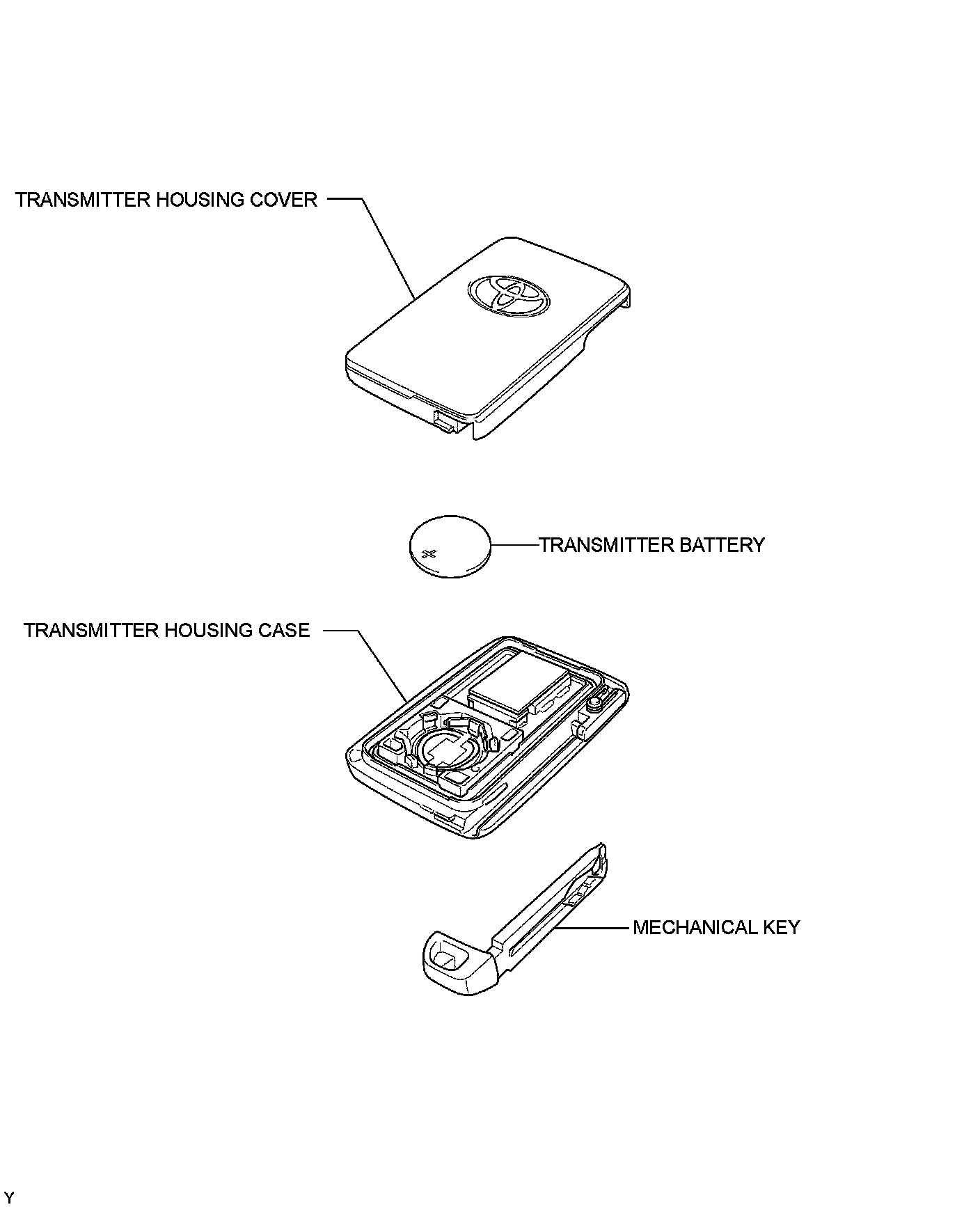 TRANSMITTER HOUSING COVER

TRANSMITTER BATTERY

TRANSMITTER HOUSING CASE

MECHANICAL KEY

Y