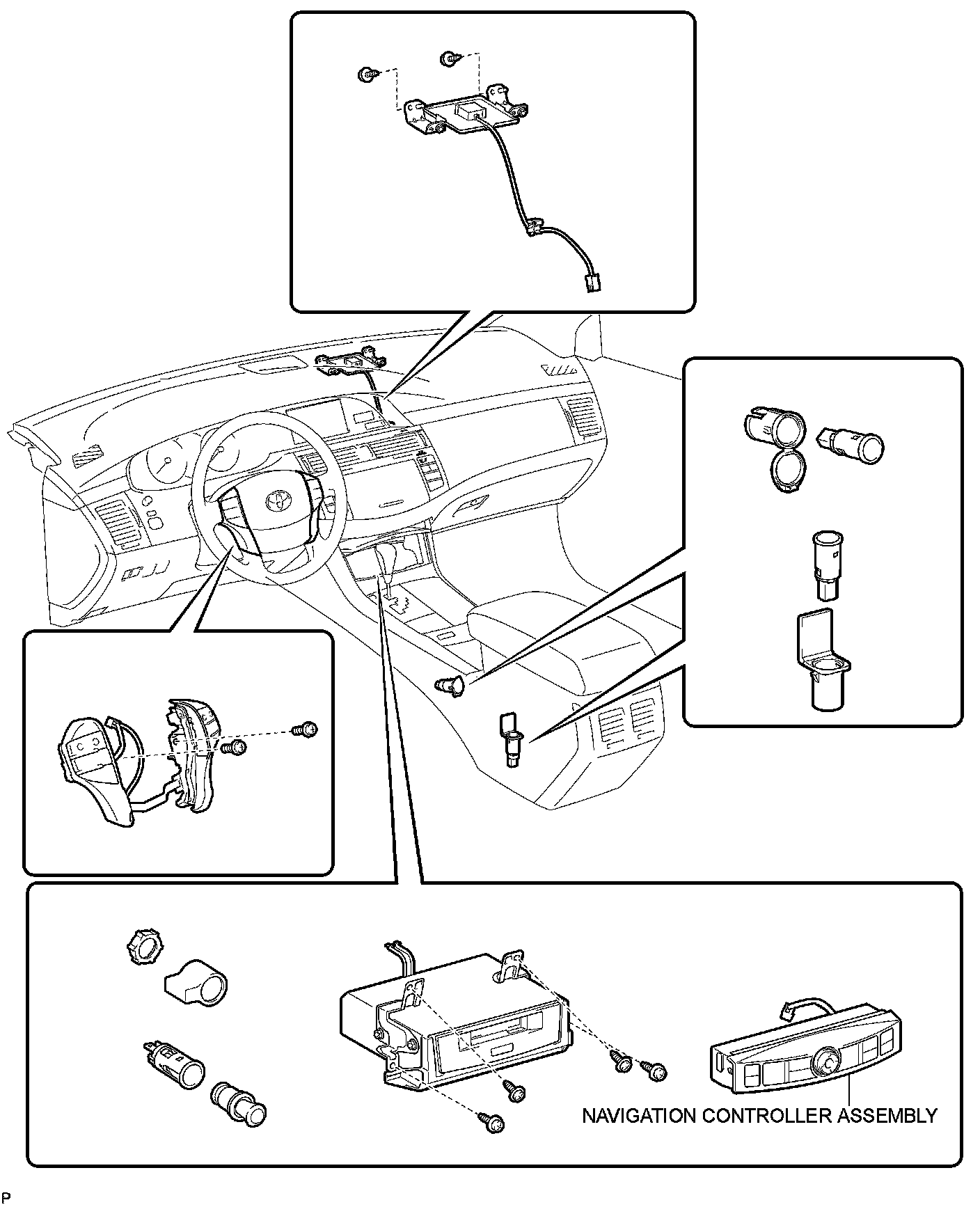 NAVIGATION CONTROLLER ASSEMBLY

P