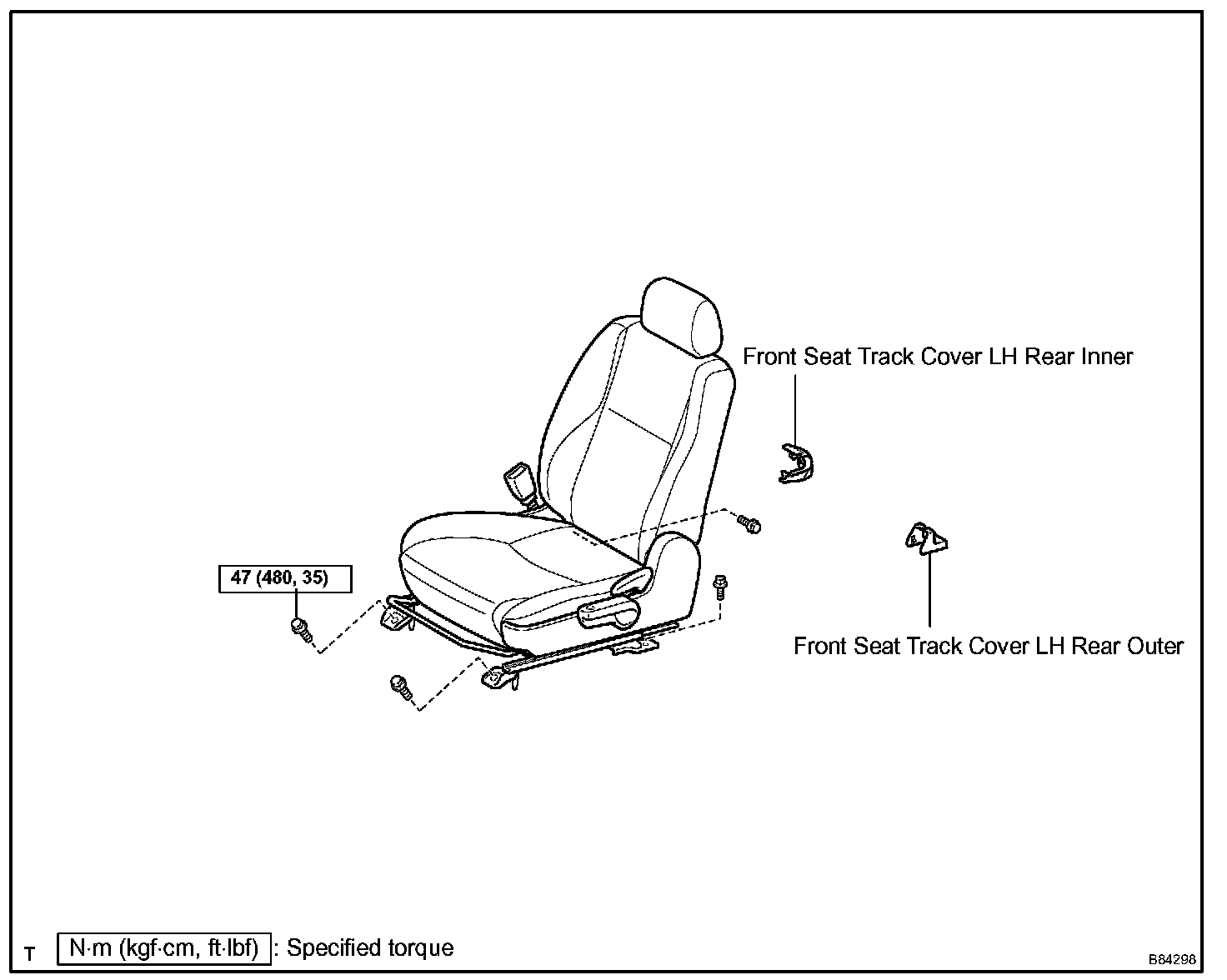 Front Seat Track Cover LH Rear Inner

47 (480, 35)

Front Seat Track Cover LH Rear Outer

T

N·m (kgf·cm, ft·lbf) : Specified torque

B84298