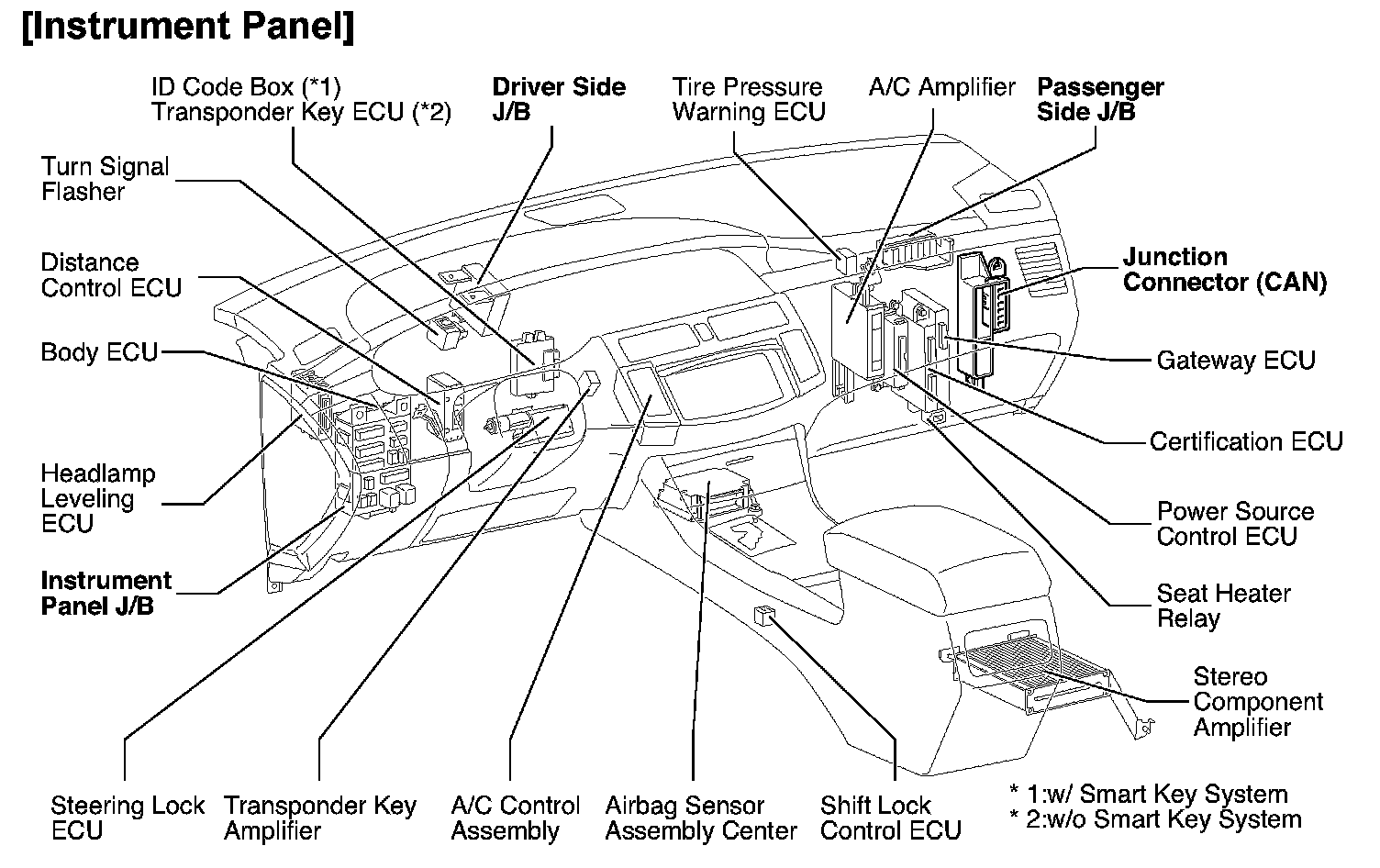 [Instrument Panel]

ID Code Box (*1)
Transponder Key ECU (*2)

Driver Side J/B

Tire Pressure Warning ECU

A/C Amplifier

Passenger Side J/B

Turn Signal Flasher

Distance Control ECU

Body ECU

Headlamp Leveling ECU

Instrument Panel J/B

Junction Connector (CAN)

Gateway ECU

Certification ECU

Power Source Control ECU

Seat Heater Relay

Stereo Component Amplifier

Steering Lock ECU

Transponder Key Amplifier

A/C Control Assembly

Airbag Sensor Assembly Center

Shift Lock Control ECU

* 1:w/ Smart Key System
* 2:w/o Smart Key System