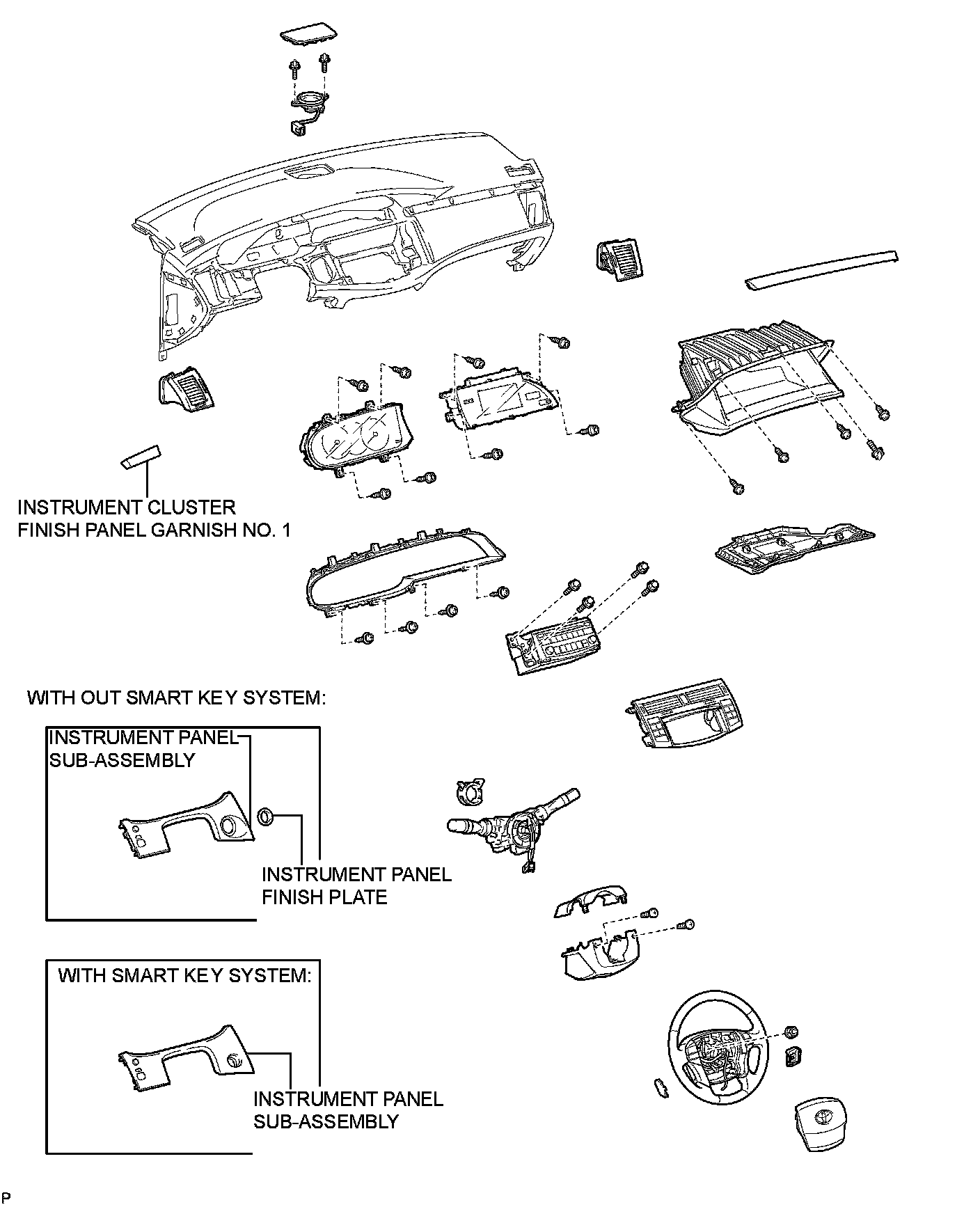 INSTRUMENT CLUSTER FINISH PANEL GARNISH NO. 1

WITH OUT SMART KEY SYSTEM:

INSTRUMENT PANEL SUB-ASSEMBLY

INSTRUMENT PANEL FINISH PLATE

WITH SMART KEY SYSTEM:

INSTRUMENT PANEL SUB-ASSEMBLY

P