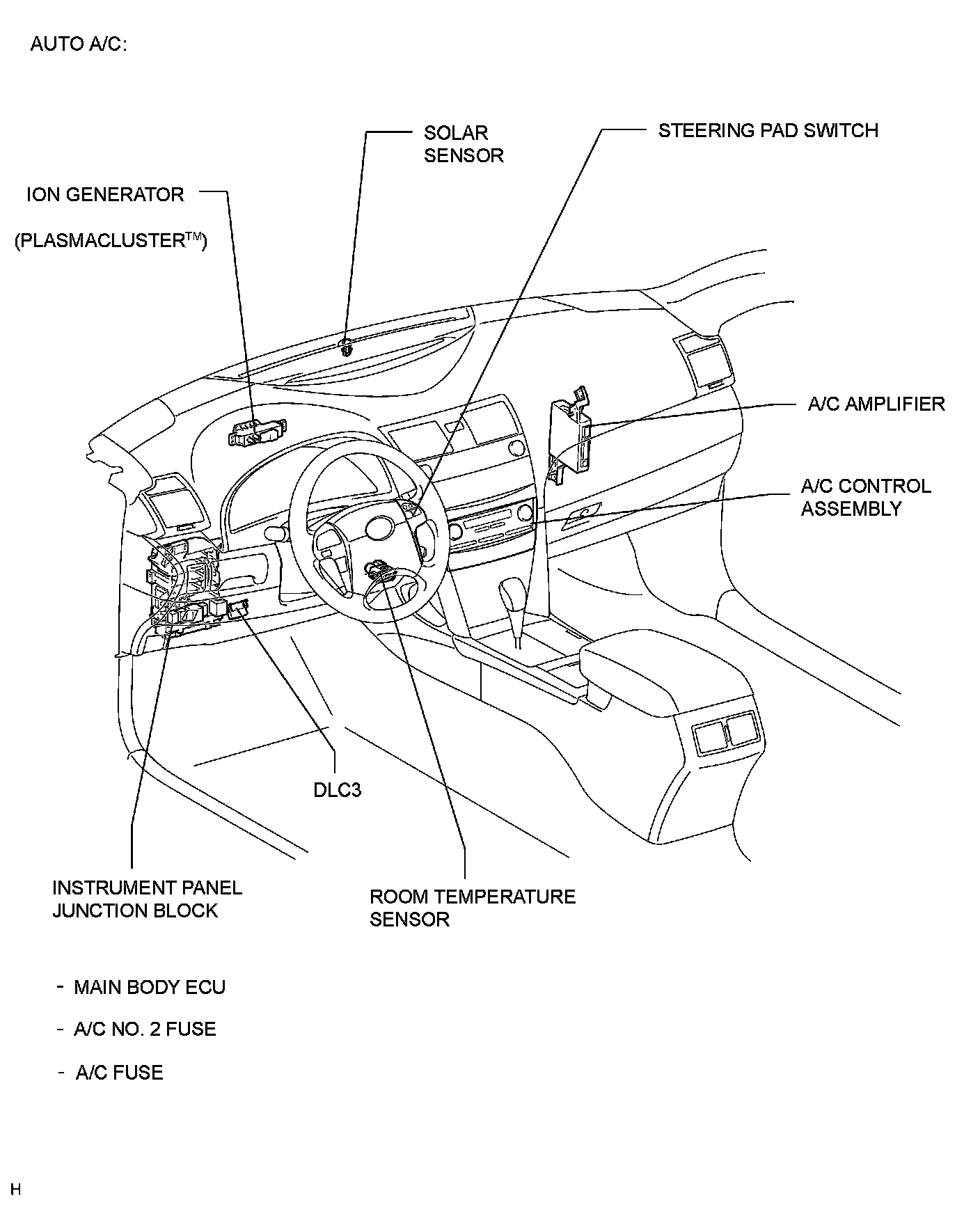 AUTO A/C:

SOLAR SENSOR

STEERING PAD SWITCH

ION GENERATOR

(PLASMACLUSTER$^{TM}$)

A/C AMPLIFIER

A/C CONTROL ASSEMBLY

DLC3

INSTRUMENT PANEL JUNCTION BLOCK

ROOM TEMPERATURE SENSOR

- MAIN BODY ECU

- A/C NO. 2 FUSE

- A/C FUSE

H