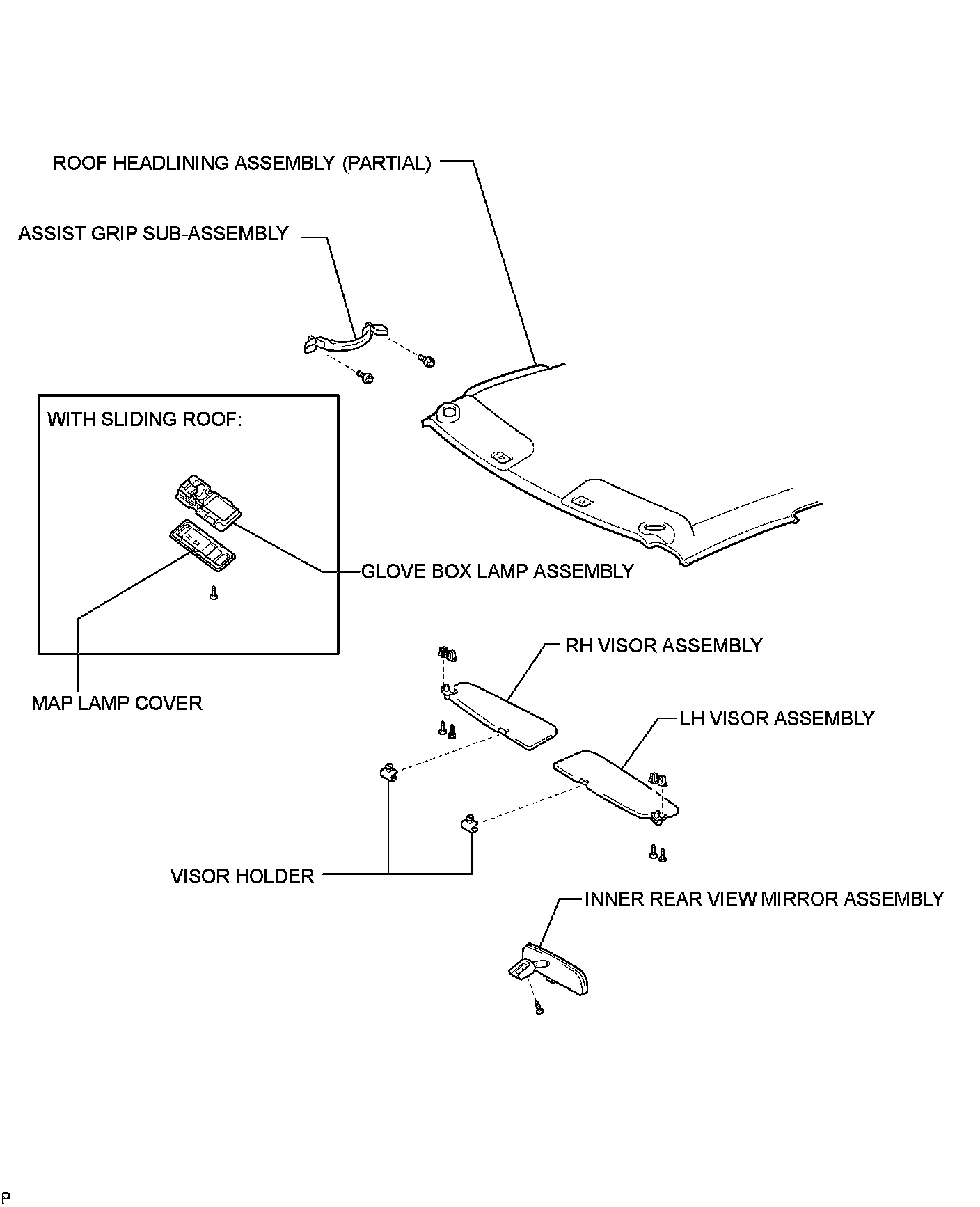 ROOF HEADLINING ASSEMBLY (PARTIAL)

ASSIST GRIP SUB-ASSEMBLY

WITH SLIDING ROOF:

GLOVE BOX LAMP ASSEMBLY

MAP LAMP COVER

RH VISOR ASSEMBLY

LH VISOR ASSEMBLY

VISOR HOLDER

INNER REAR VIEW MIRROR ASSEMBLY

P