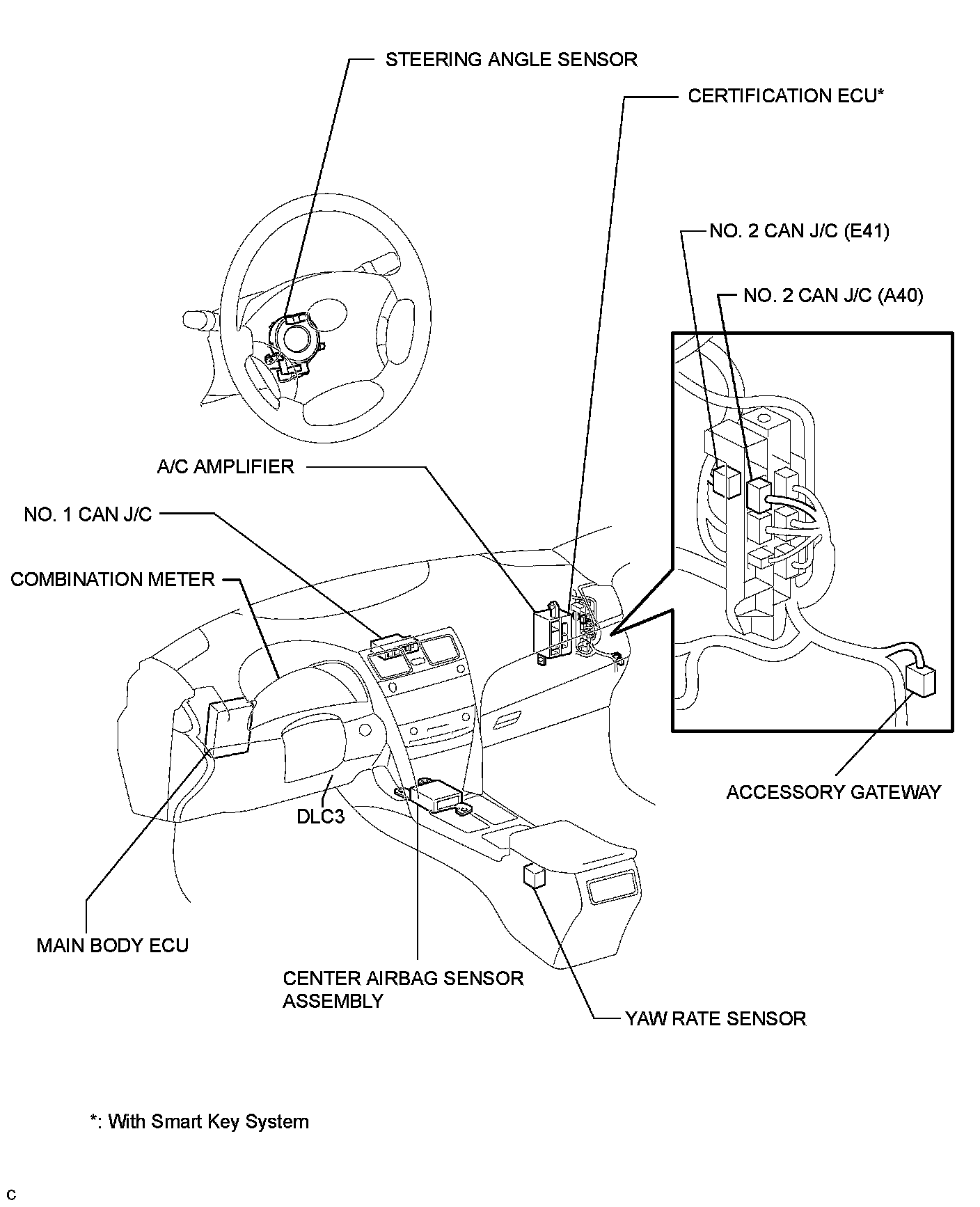 STEERING ANGLE SENSOR

CERTIFICATION ECU*

NO. 2 CAN J/C (E41)

NO. 2 CAN J/C (A40)

A/C AMPLIFIER

NO. 1 CAN J/C

COMBINATION METER

ACCESSORY GATEWAY

DLC3

MAIN BODY ECU

CENTER AIRBAG SENSOR ASSEMBLY

YAW RATE SENSOR

*: With Smart Key System

C