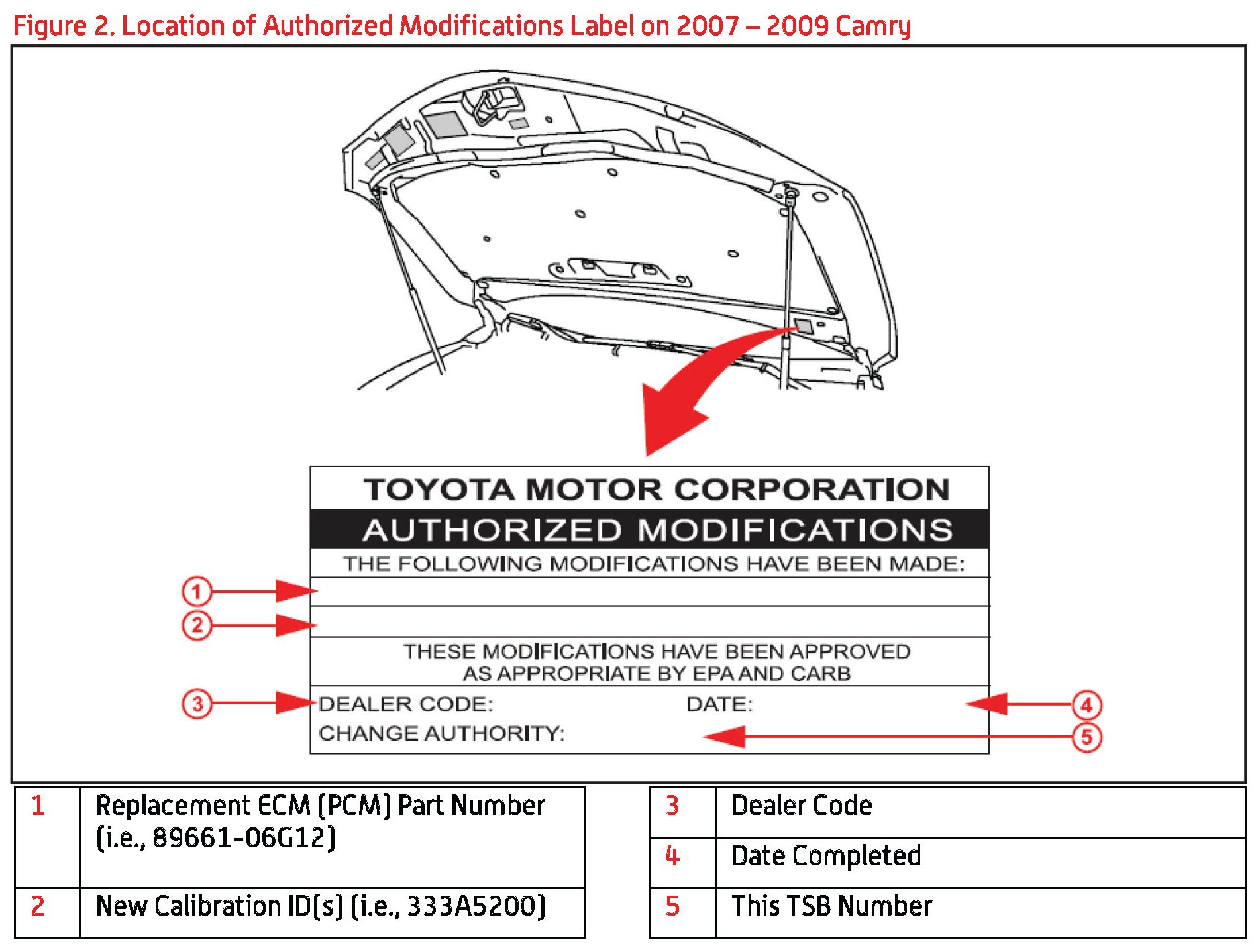 Figure 2. Location of Authorized Modifications Label on 2007 – 2009 Camry

TOYOTA MOTOR CORPORATION
AUTHORIZED MODIFICATIONS
THE FOLLOWING MODIFICATIONS HAVE BEEN MADE:

1
2

THESE MODIFICATIONS HAVE BEEN APPROVED AS APPROPRIATE BY EPA AND CARB

3
DEALER CODE: DATE:
4
CHANGE AUTHORITY:
5

| 1 | Replacement ECM (PCM) Part Number (i.e., 89661-06G12) |
|---|---|
| 2 | New Calibration ID(s) (i.e., 333A5200) |

| 3 | Dealer Code |
|---|---|
| 4 | Date Completed |
| 5 | This TSB Number |