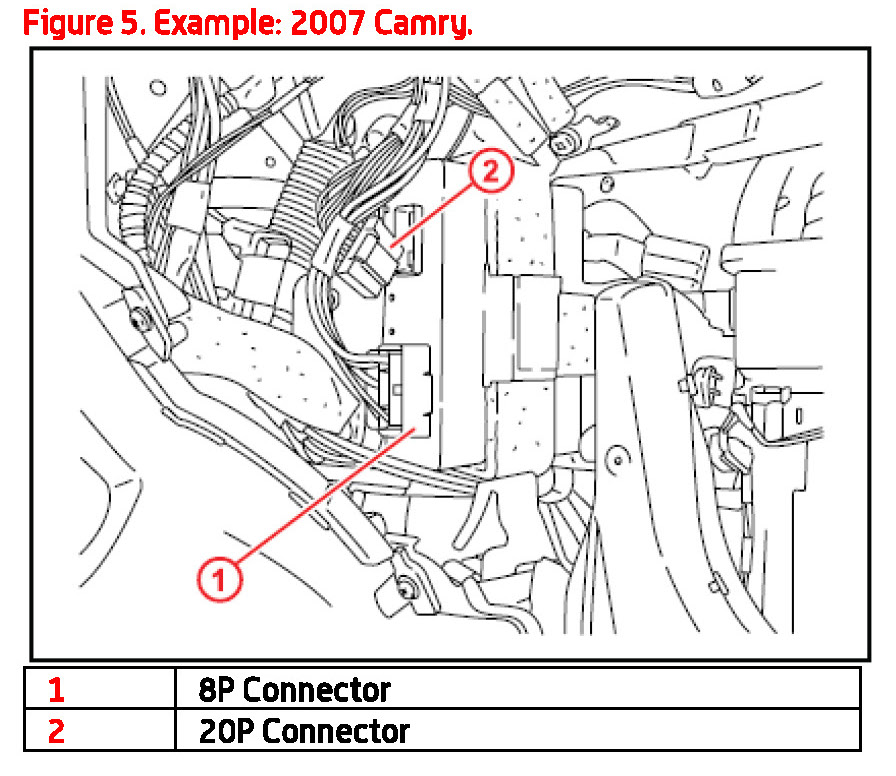 Figure 5. Example: 2007 Camry.

2

1

| 1 | 8P Connector |
|---|---|
| 2 | 20P Connector |