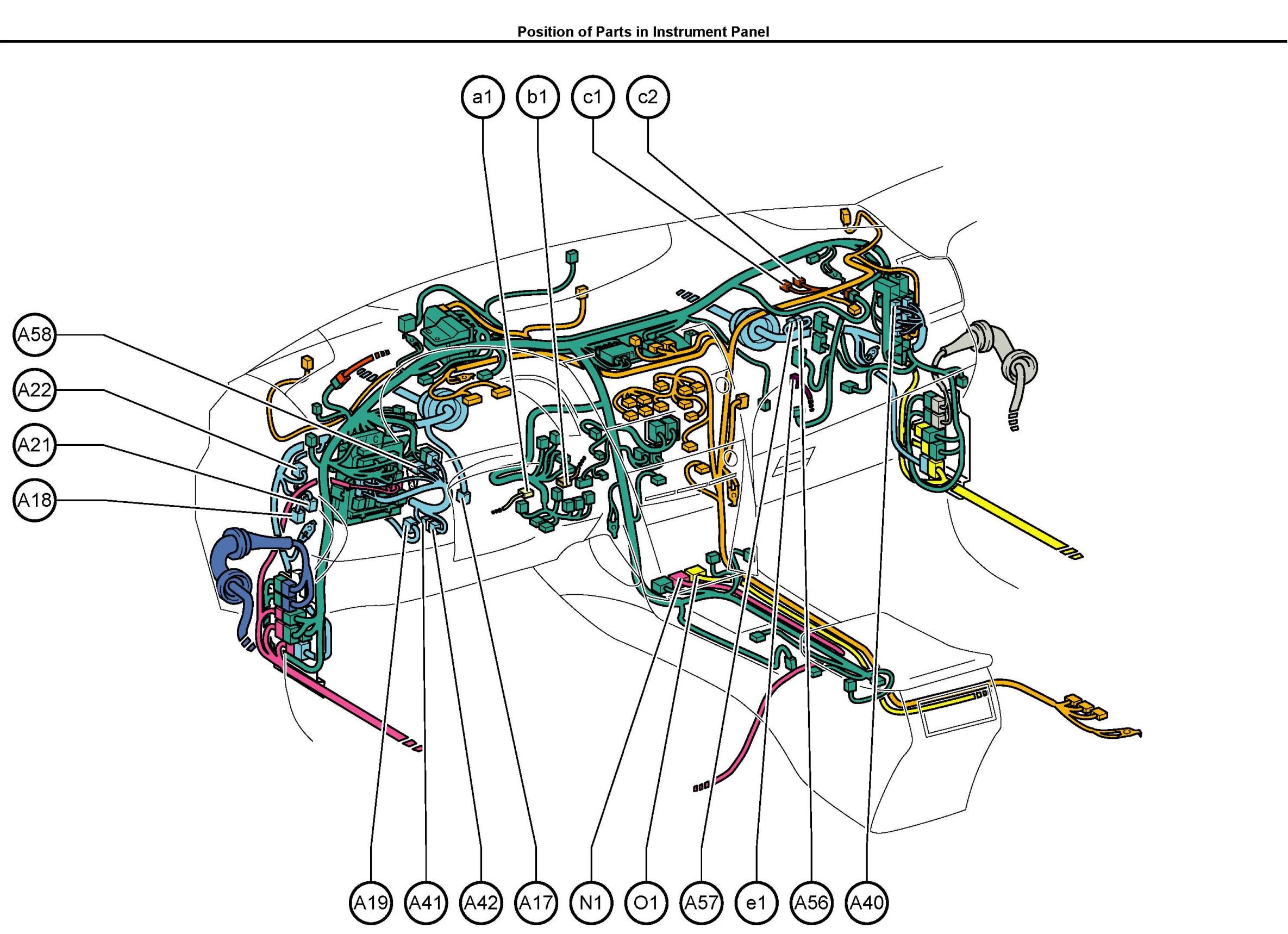 Position of Parts in Instrument Panel

a1 b1 c1 c2

A58
A22
A21
A18

A19 A41 A42 A17 N1 O1 A57 e1 A56 A40