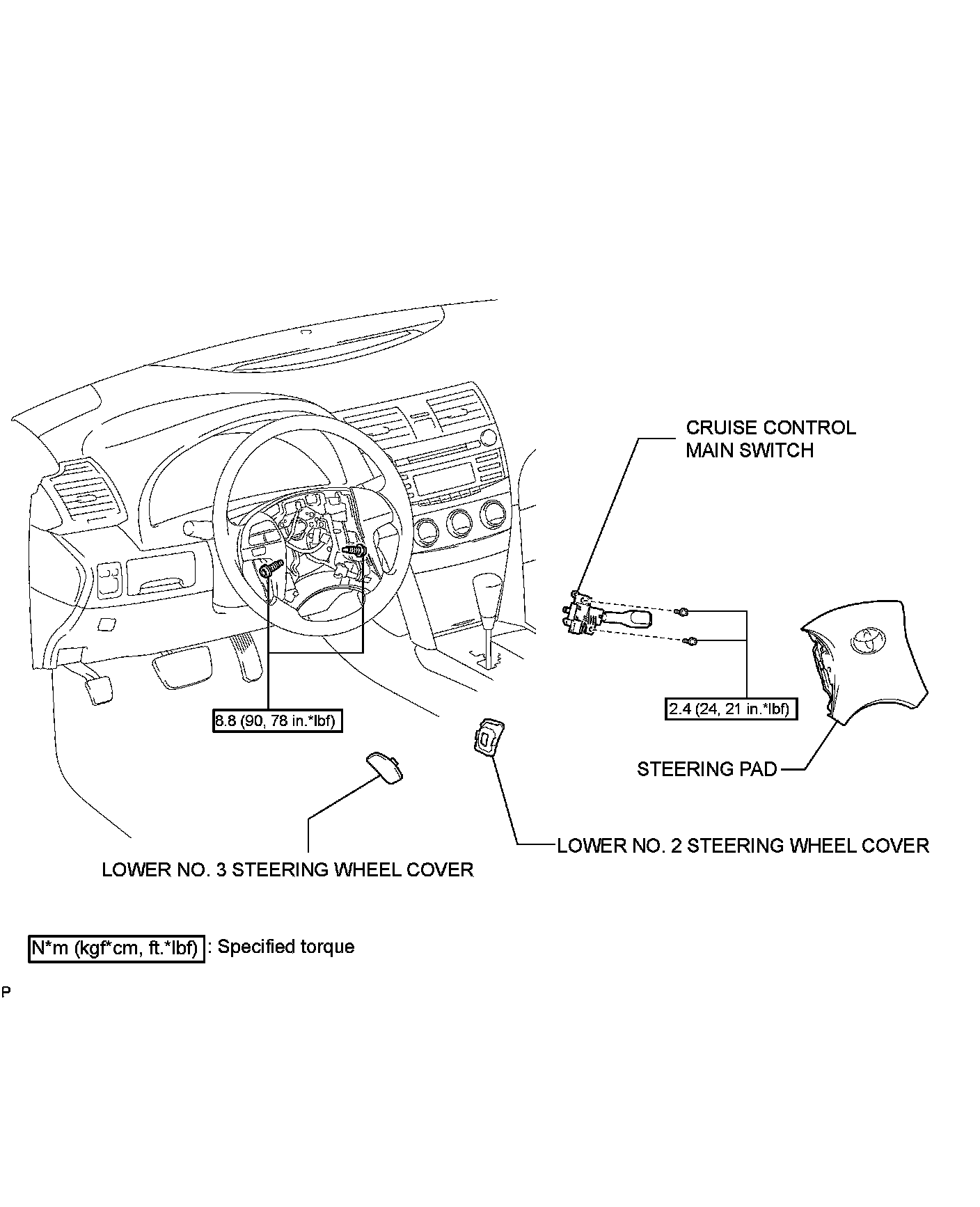 CRUISE CONTROL MAIN SWITCH

8.8 (90, 78 in.*lbf)

2.4 (24, 21 in.*lbf)

STEERING PAD

LOWER NO. 2 STEERING WHEEL COVER

LOWER NO. 3 STEERING WHEEL COVER

N*m (kgf*cm, ft.*lbf) : Specified torque

P