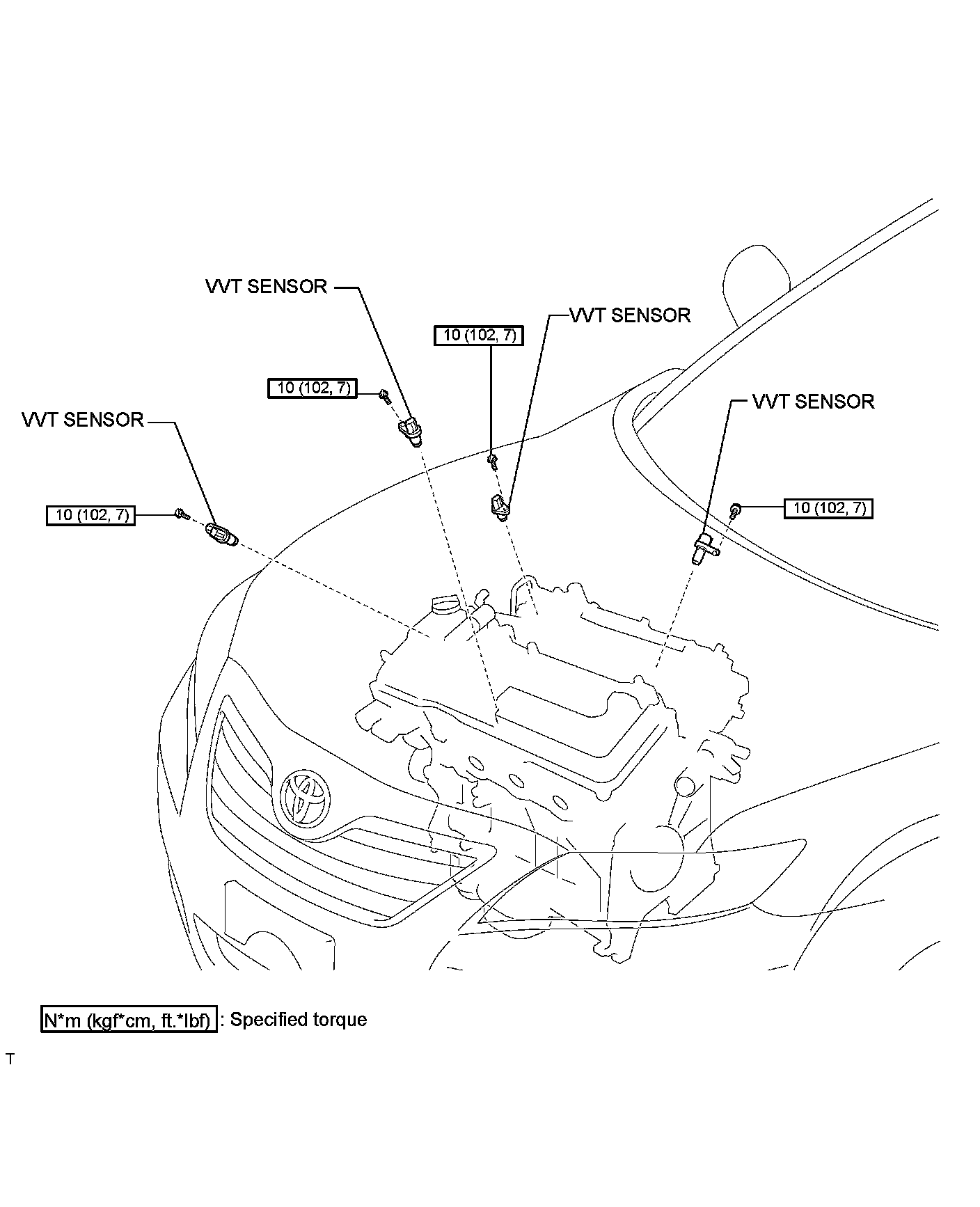 VVT SENSOR

VVT SENSOR

10 (102, 7)

10 (102, 7)

VVT SENSOR

VVT SENSOR

10 (102, 7)

10 (102, 7)

N*m (kgf*cm, ft.*lbf) : Specified torque

T