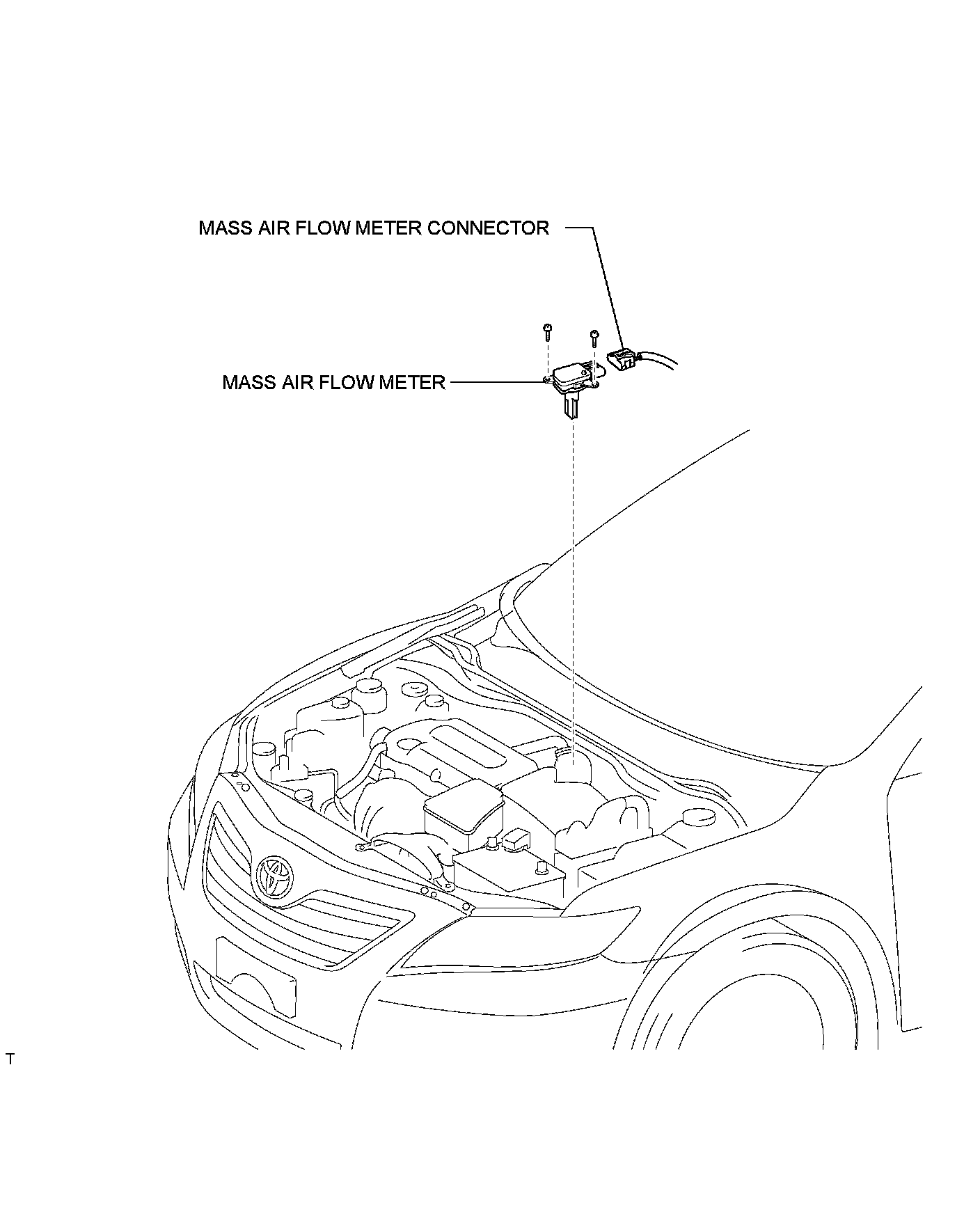 MASS AIR FLOW METER CONNECTOR

MASS AIR FLOW METER

T