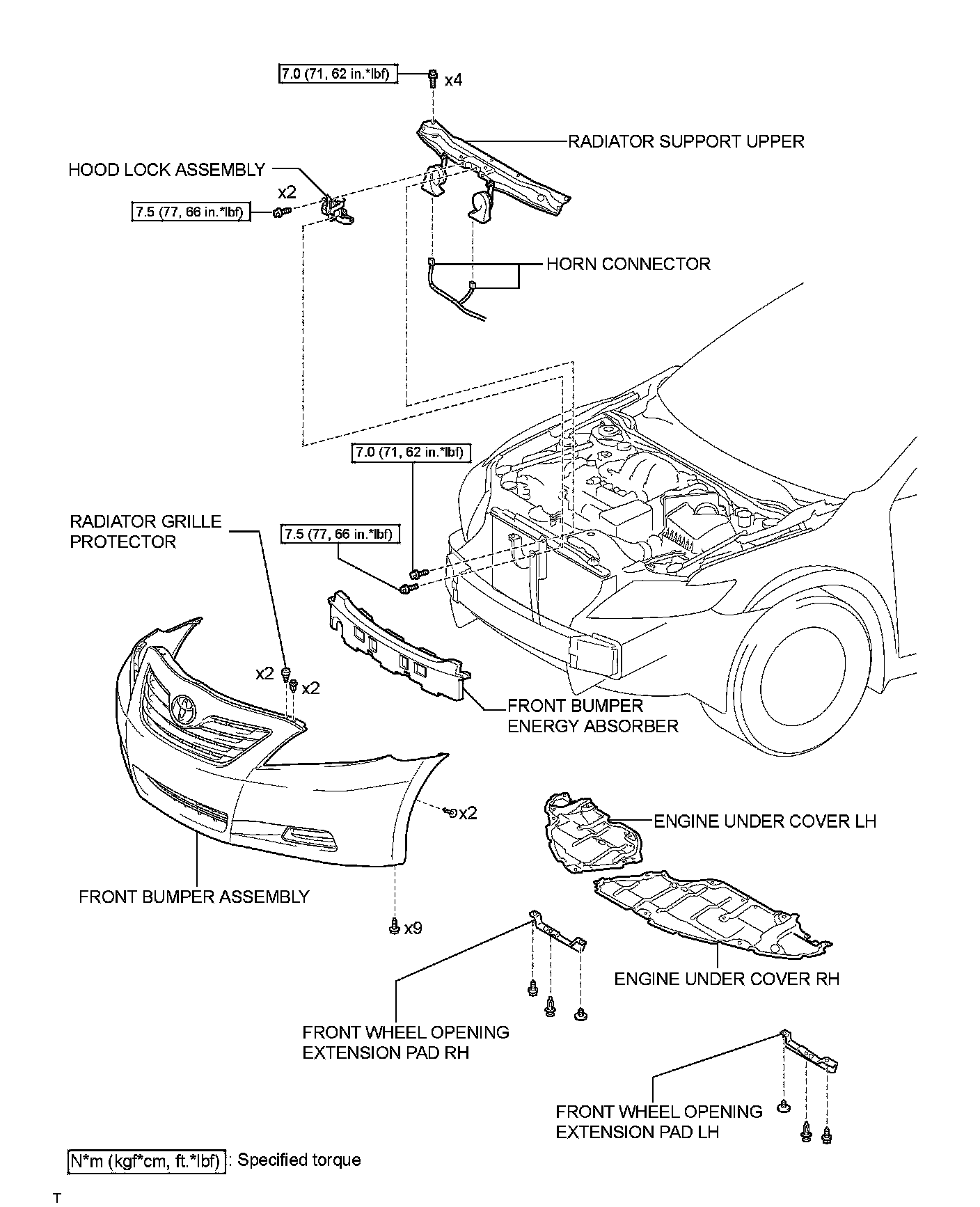 7.0 (71, 62 in.*lbf)

x4

RADIATOR SUPPORT UPPER

HOOD LOCK ASSEMBLY

x2

7.5 (77, 66 in.*lbf)

HORN CONNECTOR

7.0 (71, 62 in.*lbf)

RADIATOR GRILLE PROTECTOR

7.5 (77, 66 in.*lbf)

x2

x2

FRONT BUMPER ENERGY ABSORBER

x2

ENGINE UNDER COVER LH

FRONT BUMPER ASSEMBLY

x9

ENGINE UNDER COVER RH

FRONT WHEEL OPENING EXTENSION PAD RH

FRONT WHEEL OPENING EXTENSION PAD LH

N*m (kgf*cm, ft.*lbf) : Specified torque

T