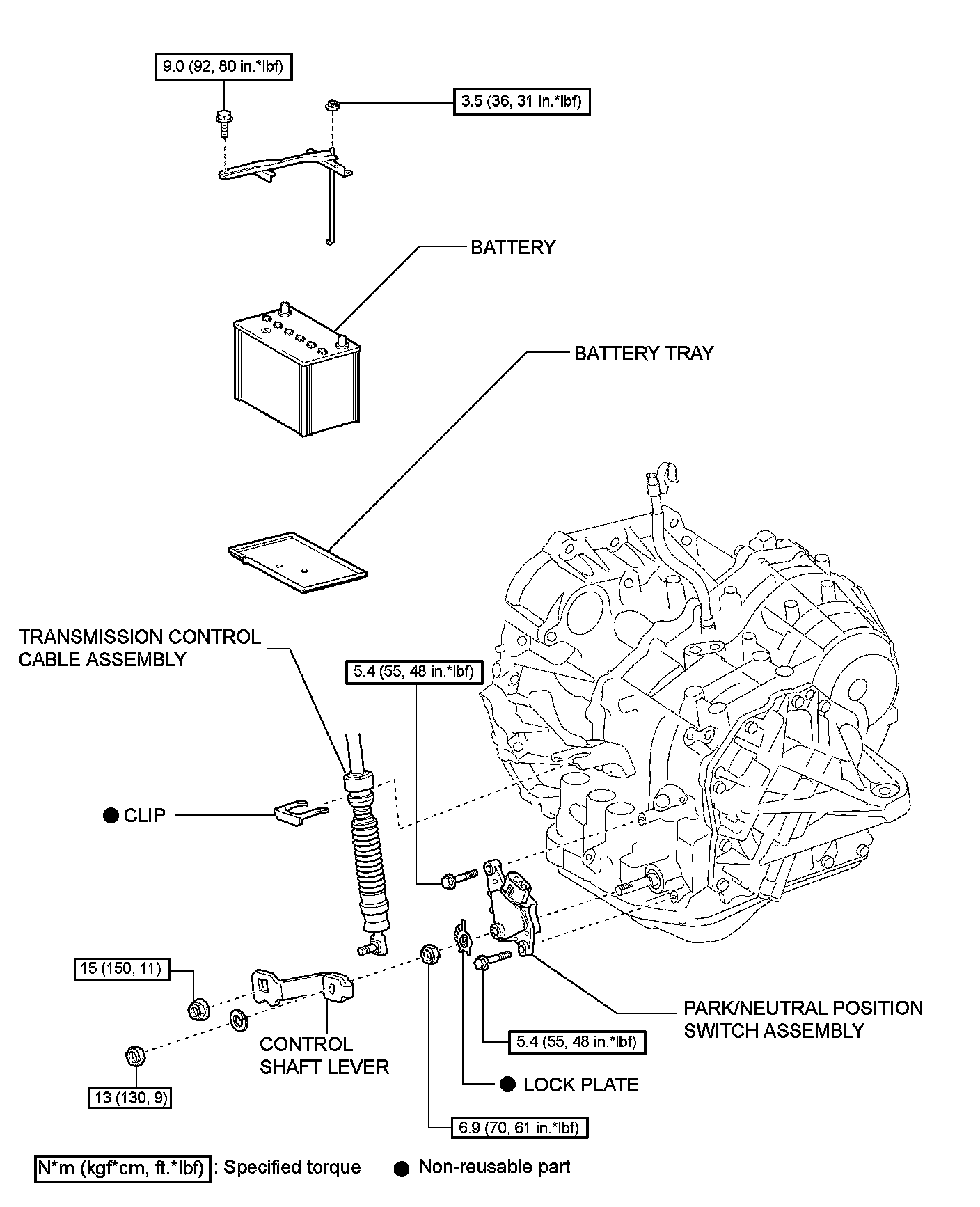 9.0 (92, 80 in.*lbf)

3.5 (36, 31 in.*lbf)

BATTERY

BATTERY TRAY

TRANSMISSION CONTROL CABLE ASSEMBLY

5.4 (55, 48 in.*lbf)

● CLIP

15 (150, 11)

CONTROL SHAFT LEVER

13 (130, 9)

PARK/NEUTRAL POSITION SWITCH ASSEMBLY

5.4 (55, 48 in.*lbf)

● LOCK PLATE

6.9 (70, 61 in.*lbf)

N*m (kgf*cm, ft.*lbf) : Specified torque ● Non-reusable part