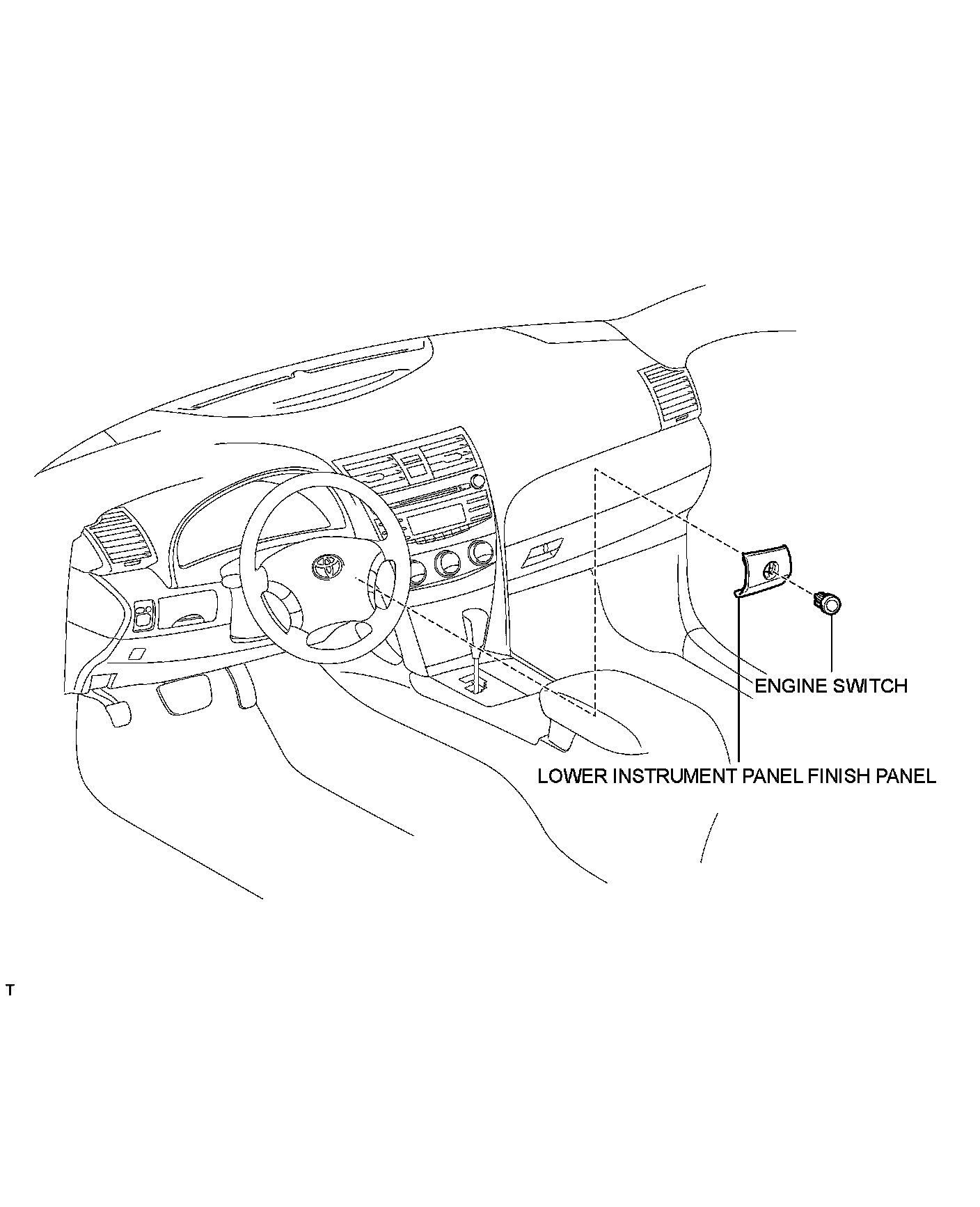 ENGINE SWITCH

LOWER INSTRUMENT PANEL FINISH PANEL

T