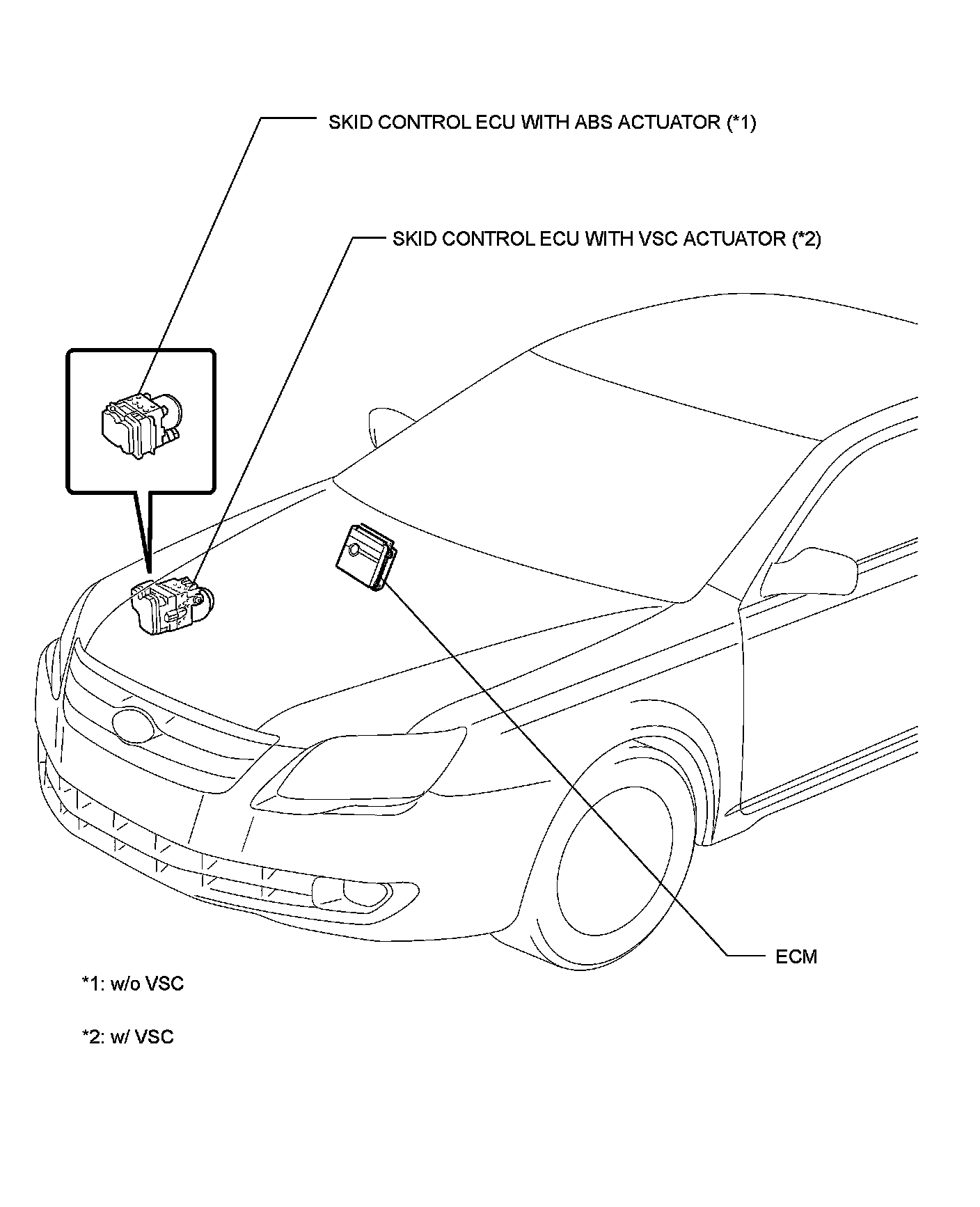 SKID CONTROL ECU WITH ABS ACTUATOR (*1)

SKID CONTROL ECU WITH VSC ACTUATOR (*2)

ECM

*1: w/o VSC

*2: w/ VSC