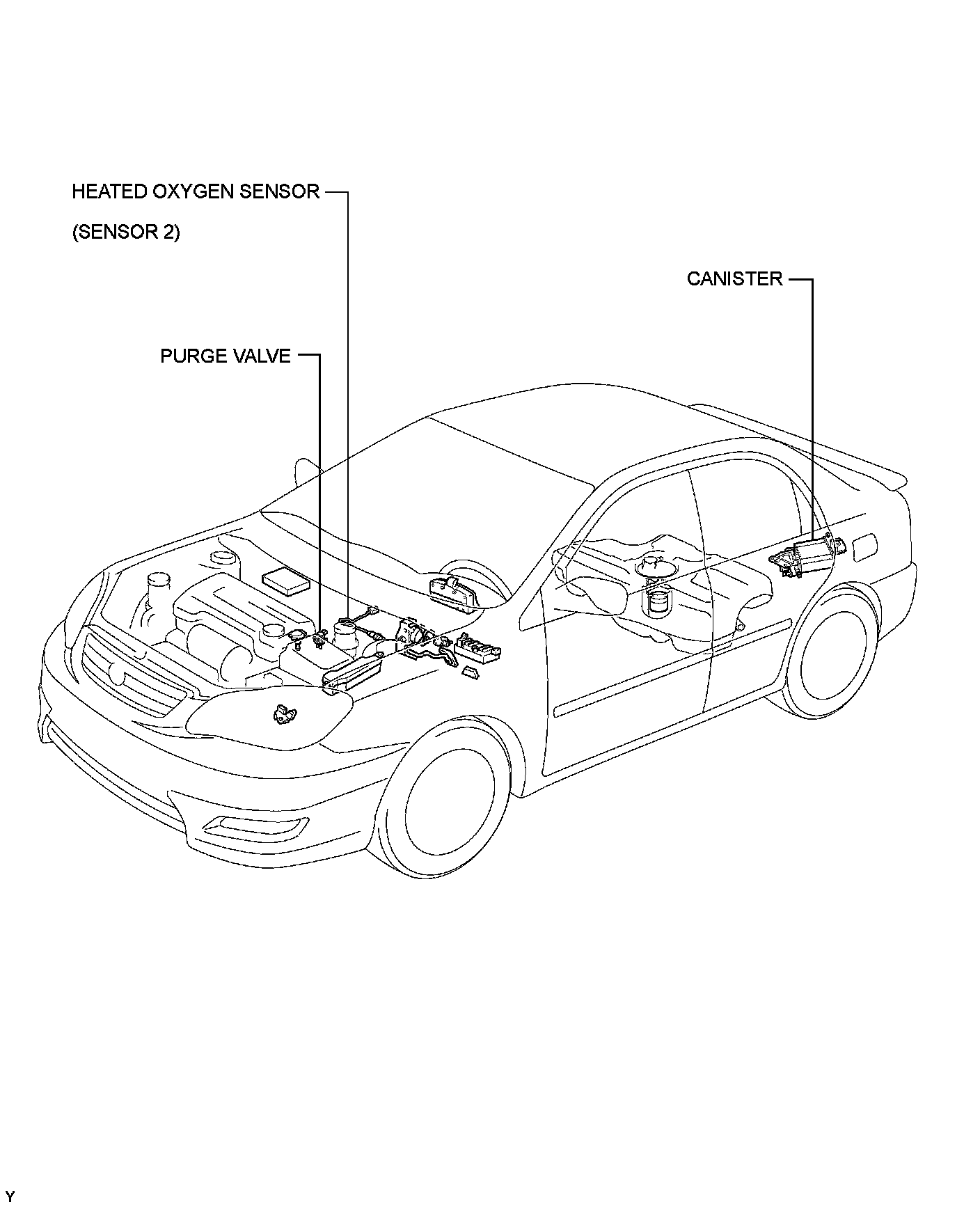 HEATED OXYGEN SENSOR
(SENSOR 2)

CANISTER

PURGE VALVE

Y