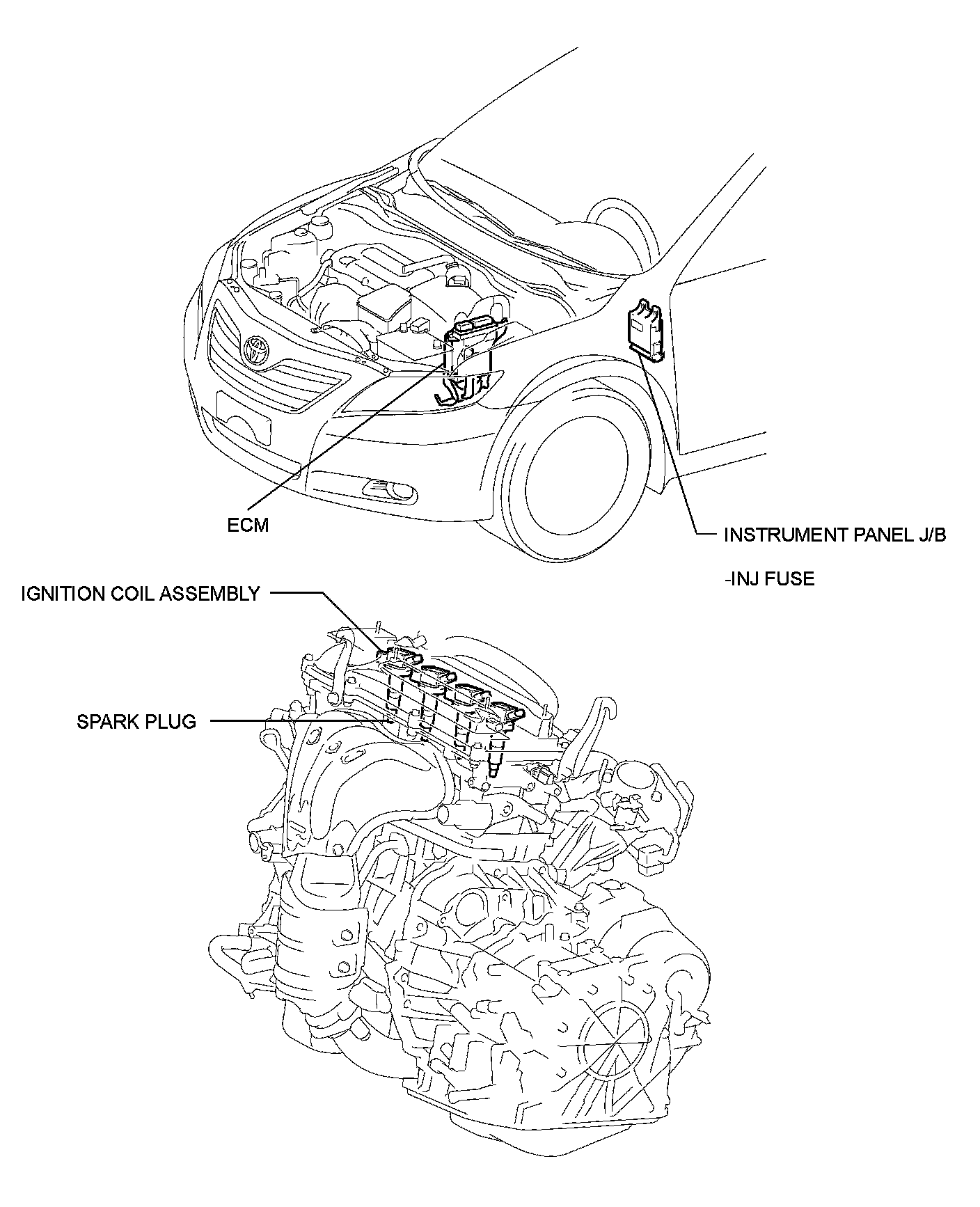 ECM

INSTRUMENT PANEL J/B

-INJ FUSE

IGNITION COIL ASSEMBLY

SPARK PLUG