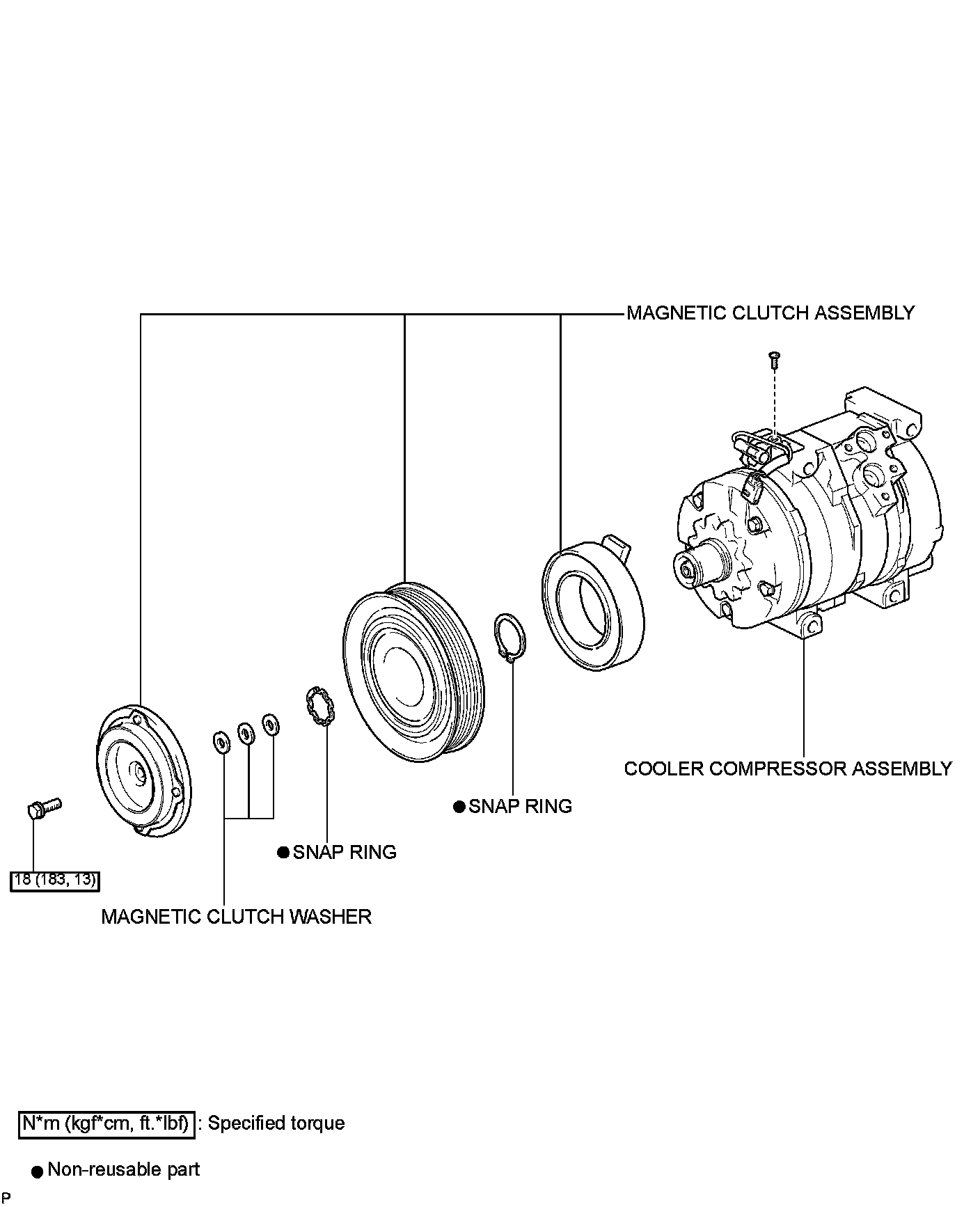 MAGNETIC CLUTCH ASSEMBLY

COOLER COMPRESSOR ASSEMBLY

● SNAP RING

● SNAP RING

18 (183, 13)

MAGNETIC CLUTCH WASHER

N*m (kgf*cm, ft.*lbf) : Specified torque

● Non-reusable part

P