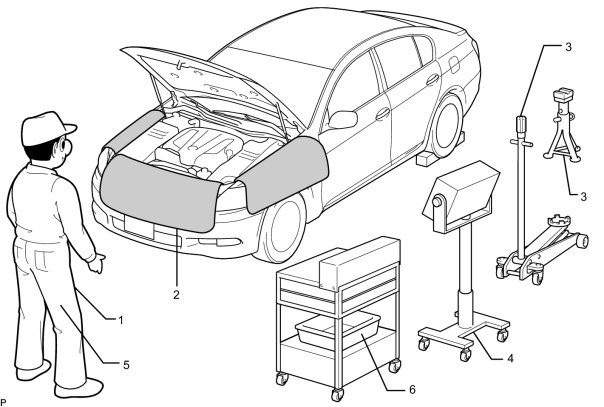 3
3
2
1
5
4
6
P