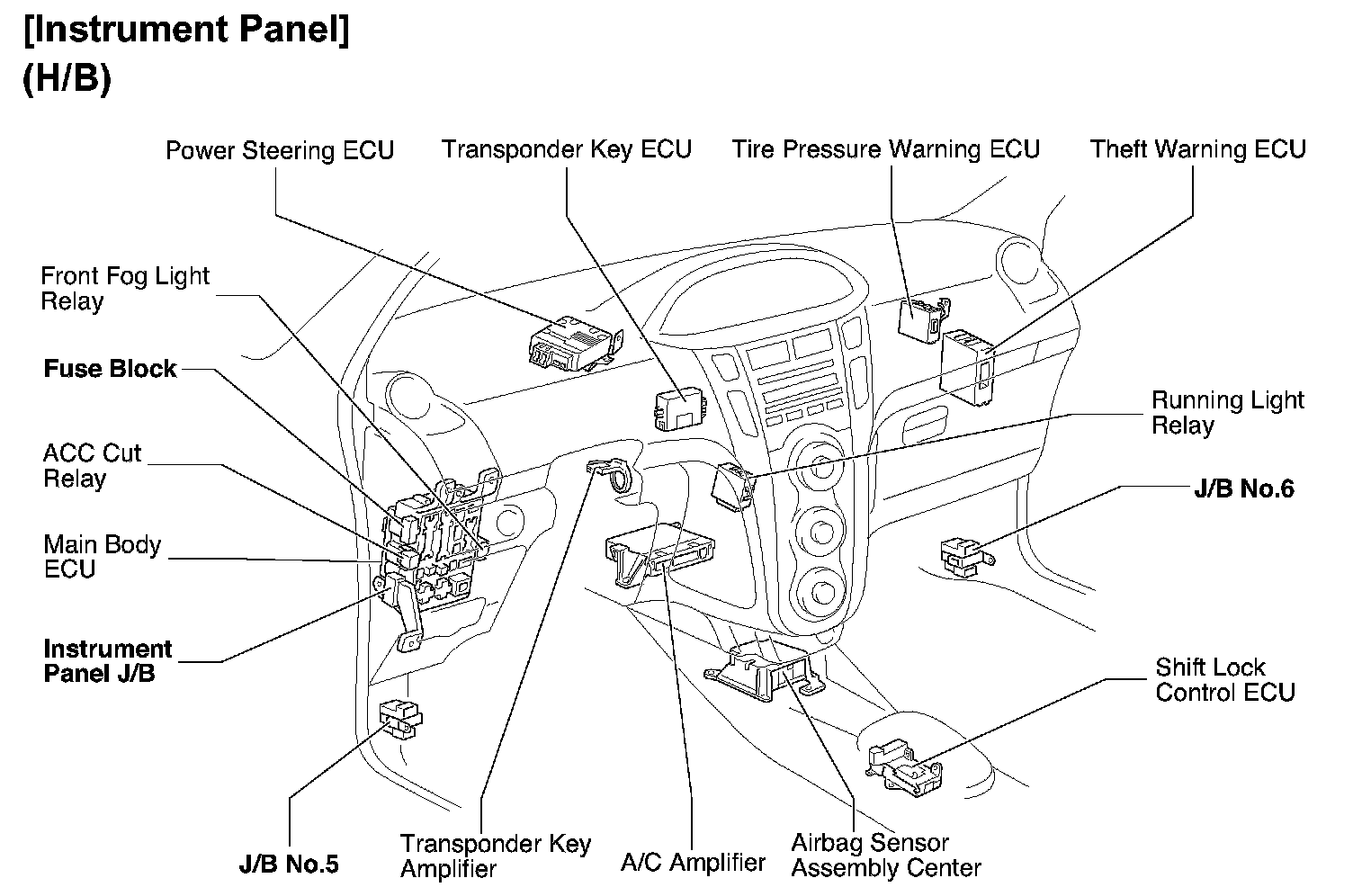 [Instrument Panel]
(H/B)

Power Steering ECU

Transponder Key ECU

Tire Pressure Warning ECU

Theft Warning ECU

Front Fog Light Relay

Fuse Block

ACC Cut Relay

Main Body ECU

Instrument Panel J/B

Running Light Relay

J/B No.6

Shift Lock Control ECU

J/B No.5

Transponder Key Amplifier

A/C Amplifier

Airbag Sensor Assembly Center