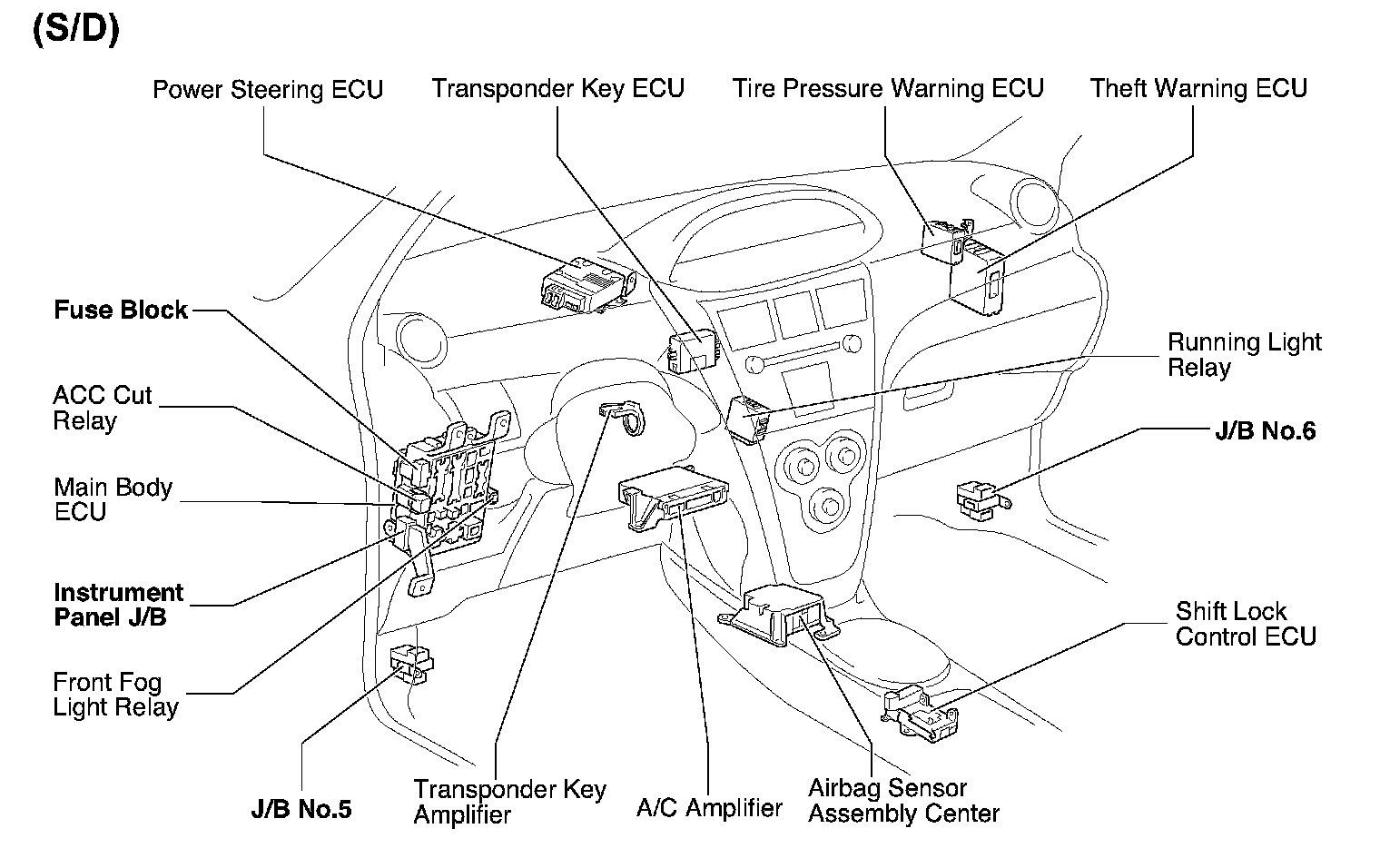 (S/D)

Power Steering ECU

Transponder Key ECU

Tire Pressure Warning ECU

Theft Warning ECU

Fuse Block

ACC Cut Relay

Main Body ECU

Instrument Panel J/B

Front Fog Light Relay

Running Light Relay

J/B No.6

Shift Lock Control ECU

J/B No.5

Transponder Key Amplifier

A/C Amplifier

Airbag Sensor Assembly Center