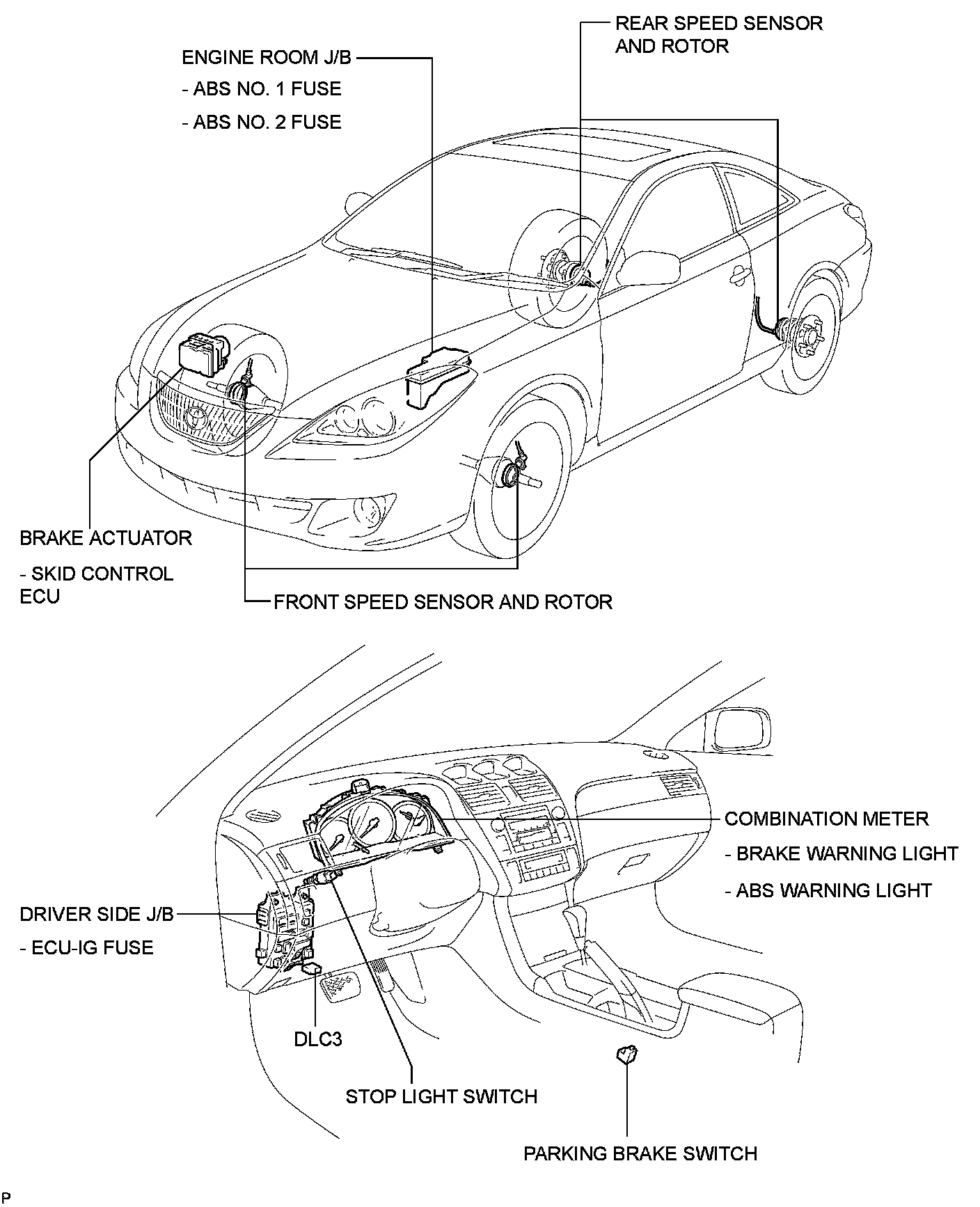 ENGINE ROOM J/B
- ABS NO. 1 FUSE
- ABS NO. 2 FUSE

REAR SPEED SENSOR AND ROTOR

BRAKE ACTUATOR
- SKID CONTROL ECU

FRONT SPEED SENSOR AND ROTOR

COMBINATION METER
- BRAKE WARNING LIGHT
- ABS WARNING LIGHT

DRIVER SIDE J/B
- ECU-IG FUSE

DLC3

STOP LIGHT SWITCH

PARKING BRAKE SWITCH

P