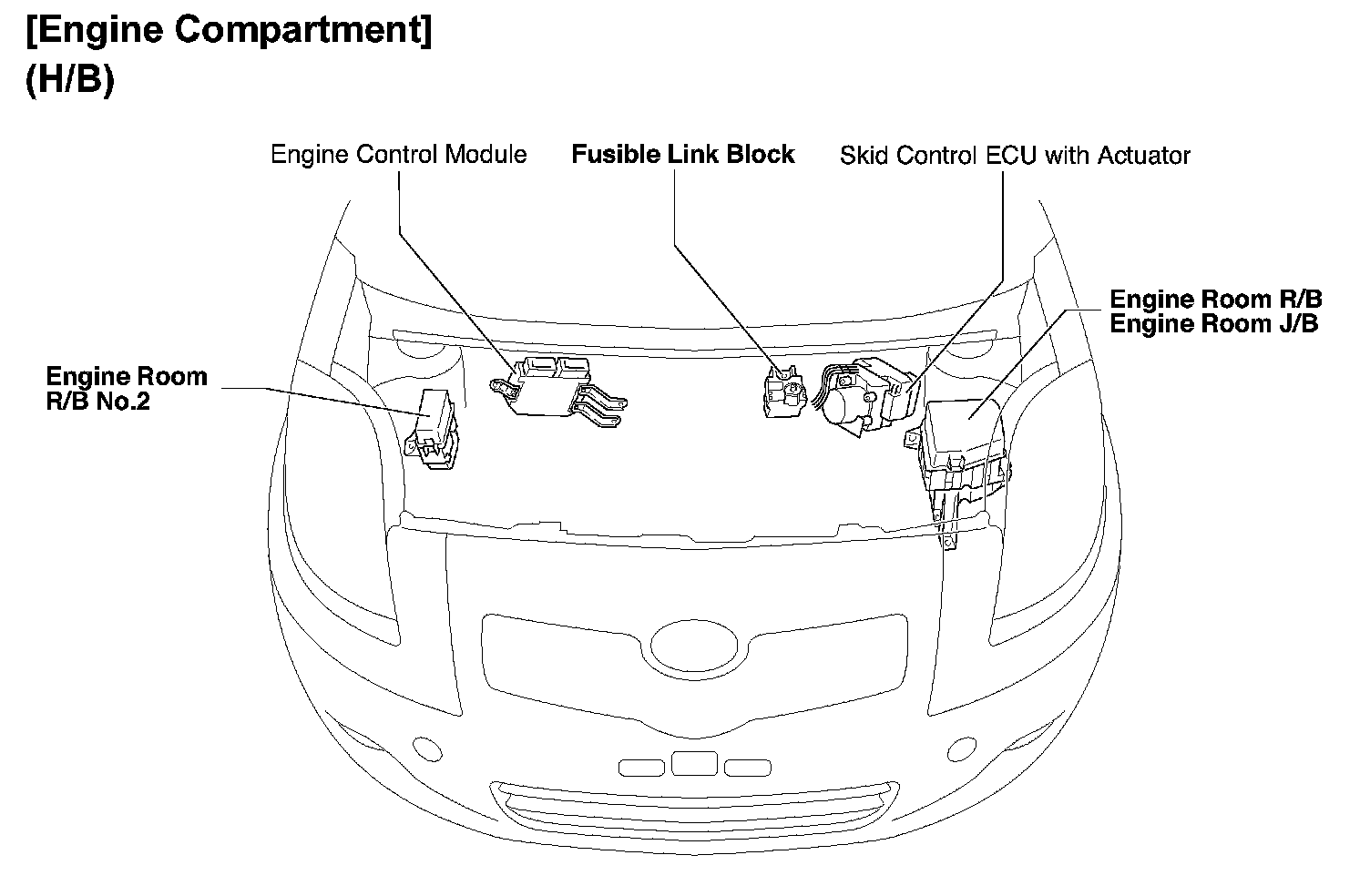 [Engine Compartment]
(H/B)

Engine Control Module

Fusible Link Block

Skid Control ECU with Actuator

Engine Room R/B
Engine Room J/B

Engine Room
R/B No.2