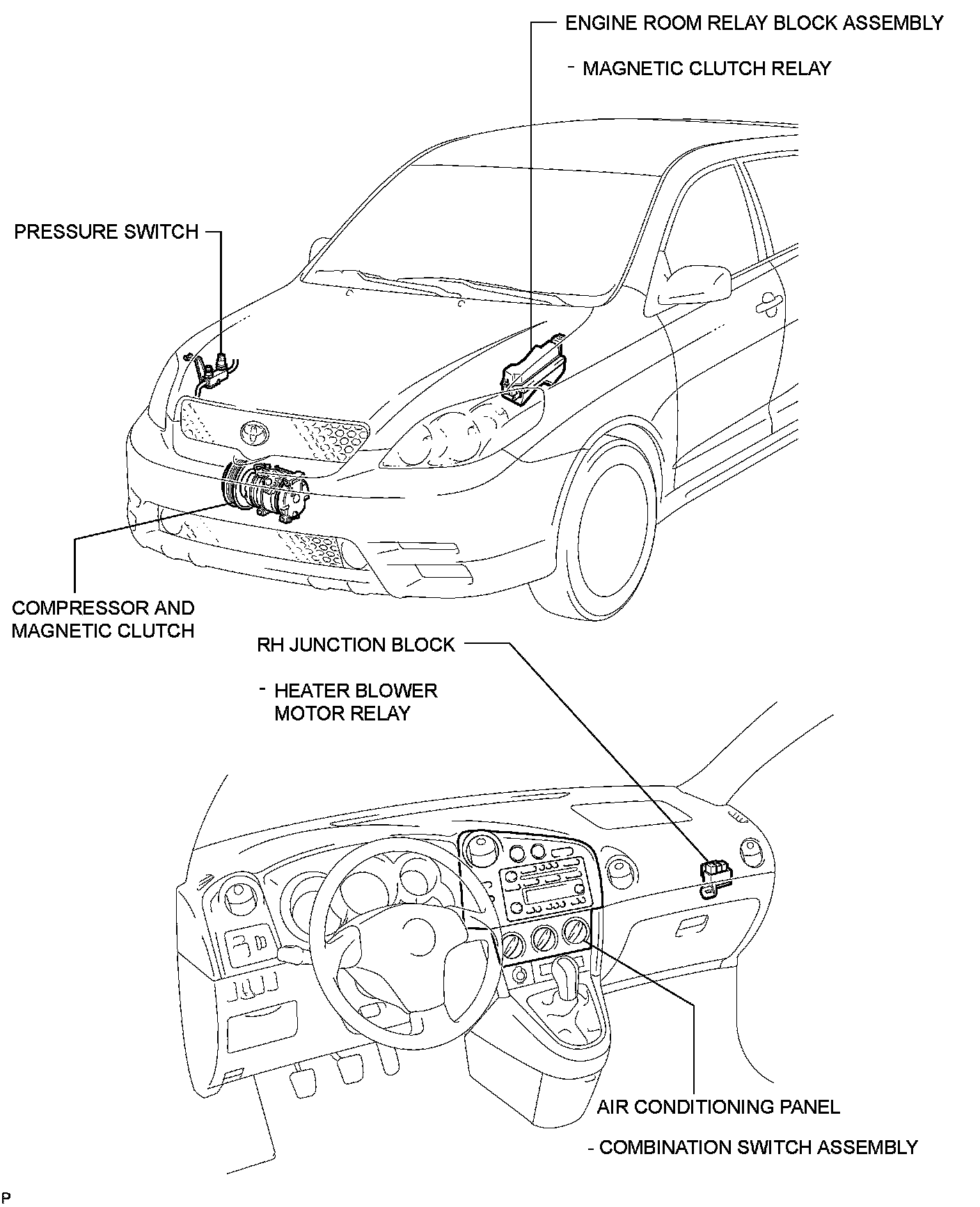 ENGINE ROOM RELAY BLOCK ASSEMBLY

- MAGNETIC CLUTCH RELAY

PRESSURE SWITCH

COMPRESSOR AND MAGNETIC CLUTCH

RH JUNCTION BLOCK

- HEATER BLOWER MOTOR RELAY

AIR CONDITIONING PANEL

- COMBINATION SWITCH ASSEMBLY

P